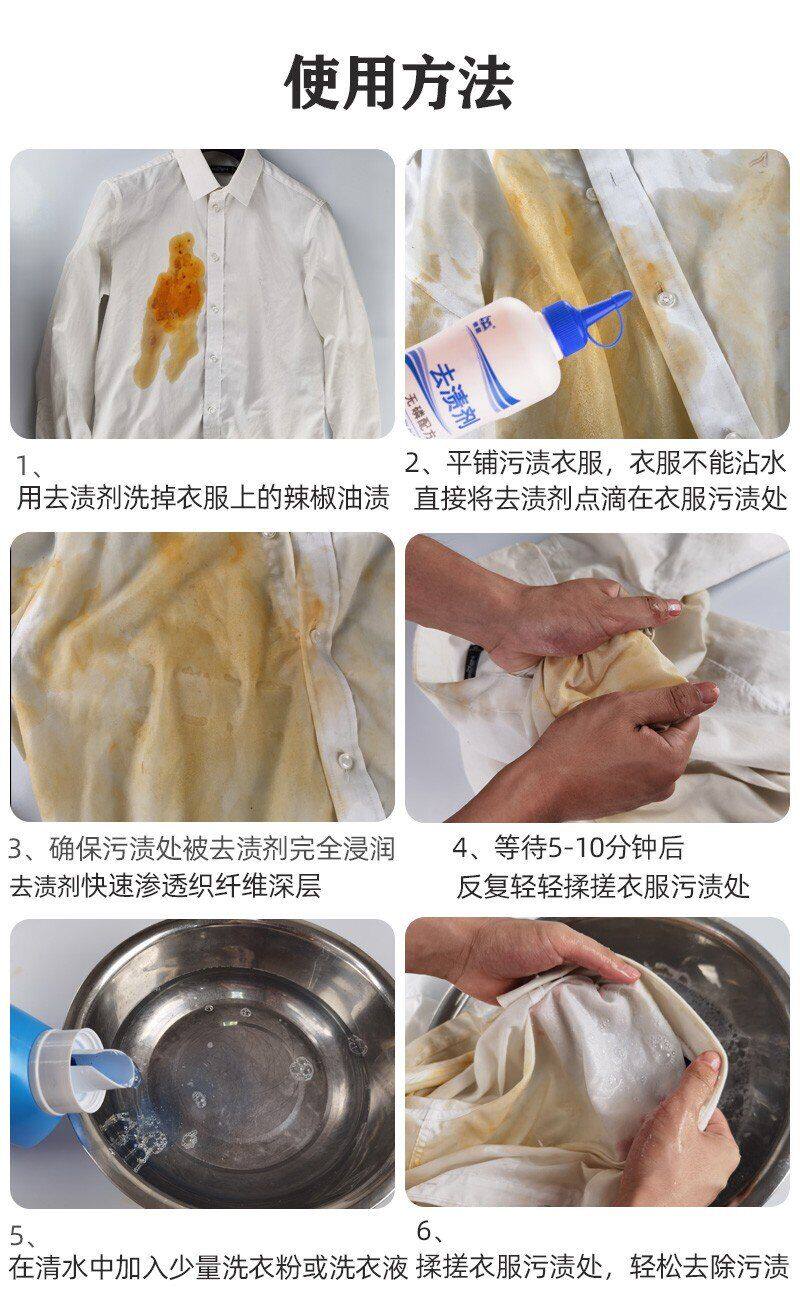 使用方法

去渍剂
无磷配方

1、
用去渍剂洗掉衣服上的辣椒油渍

2、平铺污渍衣服，衣服不能沾水
直接将去渍剂点滴在衣服污渍处

3、确保污渍处被去渍剂完全浸润
去渍剂快速渗透织纤维深层

4、等待5-10分钟后
反复轻轻揉搓衣服污渍处

5、
在清水中加入少量洗衣粉或洗衣液

6、
揉搓衣服污渍处，轻松去除污渍