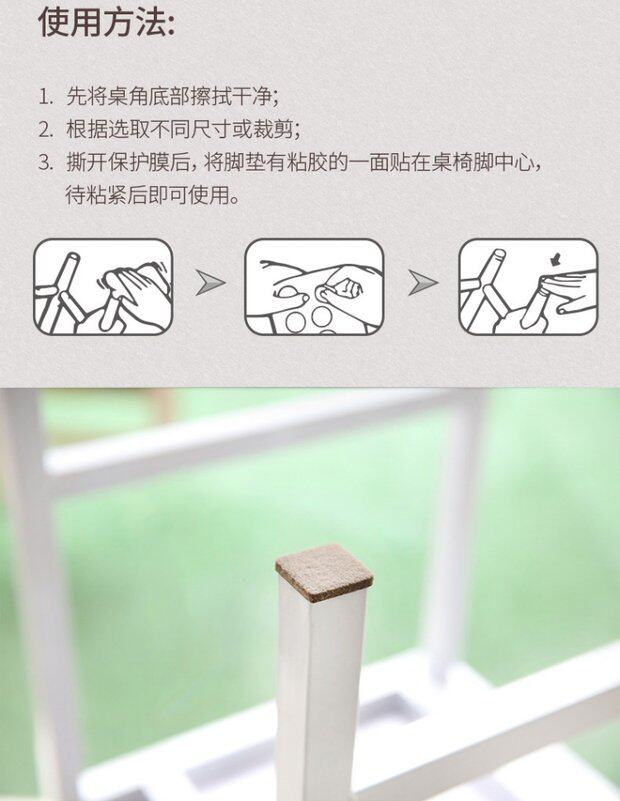 使用方法:

1. 先将桌角底部擦拭干净;
2. 根据选取不同尺寸或裁剪;
3. 撕开保护膜后，将脚垫有粘胶的一面贴在桌椅脚中心，待粘紧后即可使用。