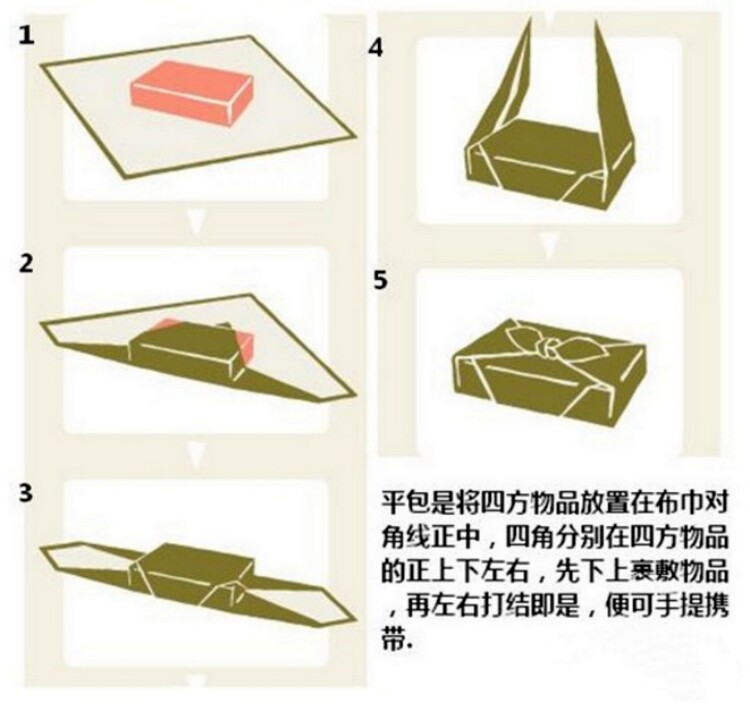 1

2

3

4

5

平包是将四方物品放置在布巾对角线正中，四角分别在四方物品的正上下左右，先下上裹敷物品，再左右打结即是，便可手提携带.