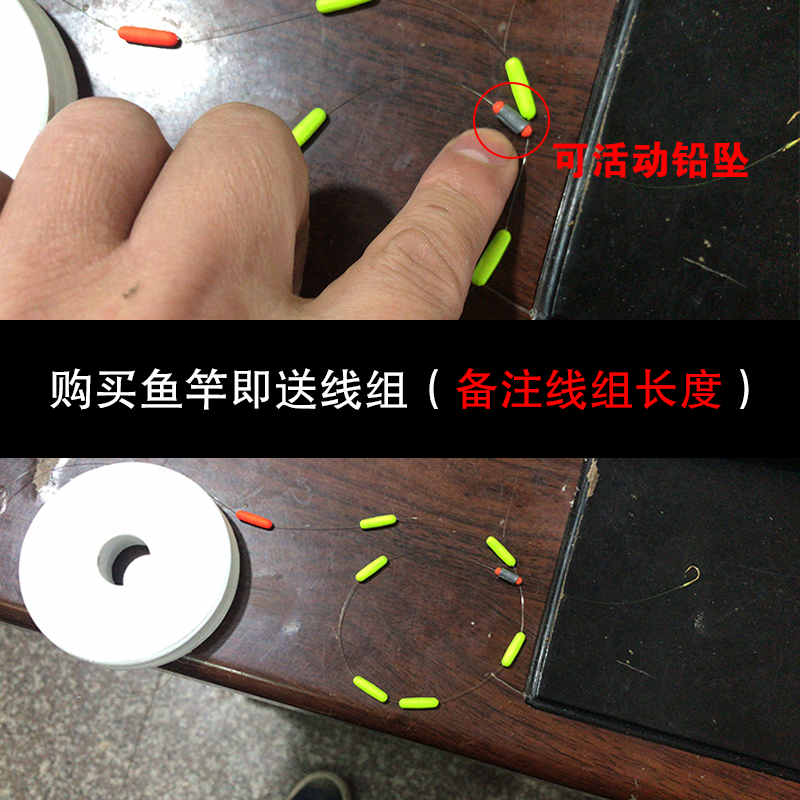 可活动铅坠

购买鱼竿即送线组（备注线组长度）