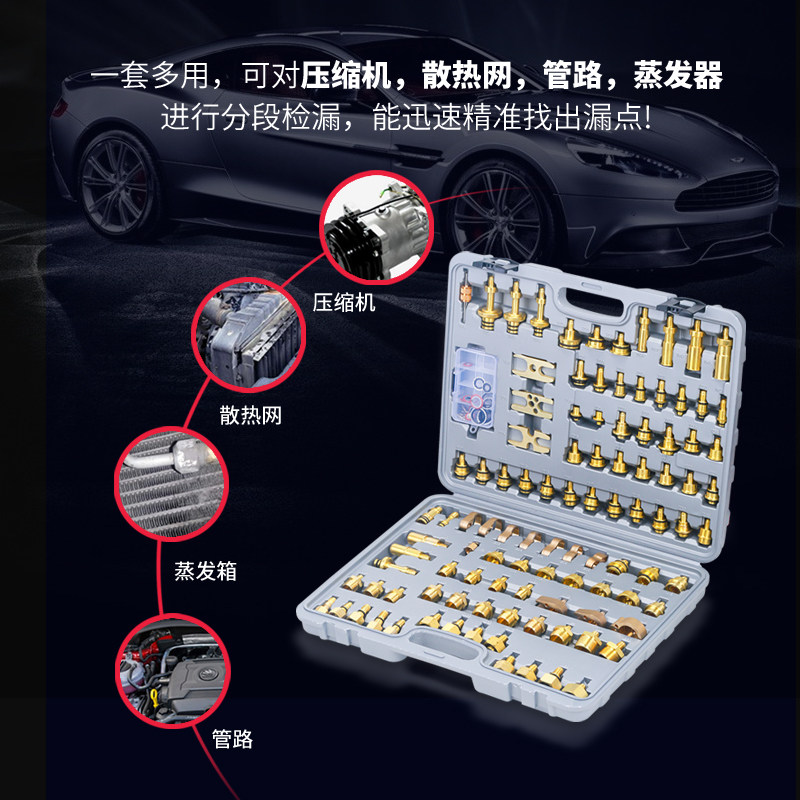 一套多用，可对压缩机，散热网，管路，蒸发器
进行分段检漏，能迅速精准找出漏点!

压缩机

散热网

蒸发箱

管路