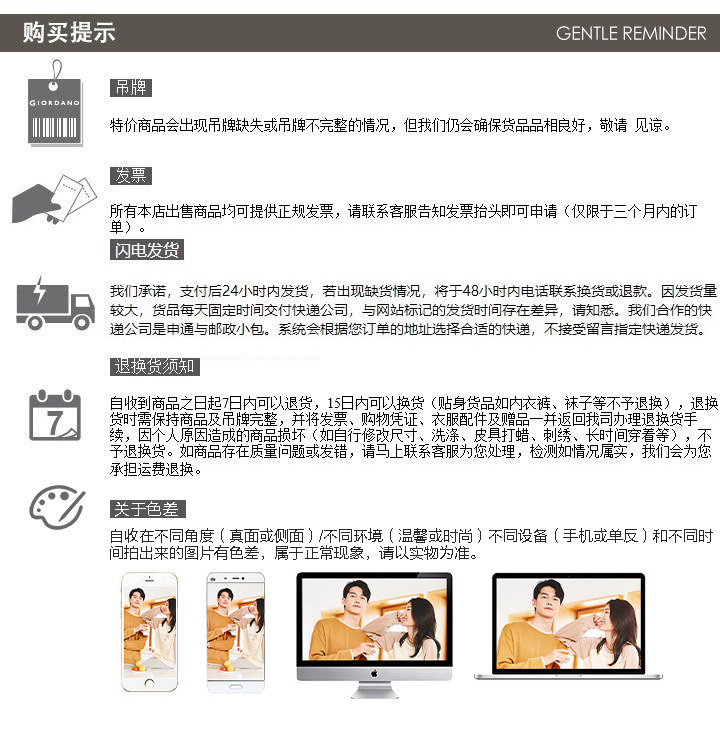 购买提示

GENTLE REMINDER

GIORDANO

吊牌

特价商品会出现吊牌缺失或吊牌不完整的情况，但我们仍会确保货品品相良好，敬请 见谅。

发票

所有本店出售商品均可提供正规发票，请联系客服告知发票抬头即可申请（仅限于三个月内的订单）。

闪电发货

我们承诺，支付后24小时内发货，若出现缺货情况，将于48小时内电话联系换货或退款。因发货量较大，货品每天固定时间交付快递公司，与网站标记的发货时间存在差异，请知悉。我们合作的快递公司是申通与邮政小包。系统会根据您订单的地址选择合适的快递，不接受留言指定快递发货。

退换货须知

7

自收到商品之日起7日内可以退货，15日内可以换货（贴身货品如内衣裤、袜子等不予退换），退换货时需保持商品及吊牌完整，并将发票、购物凭证、衣服配件及赠品一并返回我司办理退换货手续，因个人原因造成的商品损坏（如自行修改尺寸、洗涤、皮具打蜡、刺绣、长时间穿着等），不予退换货。如商品存在质量问题或发错，请马上联系客服为您处理，检测如情况属实，我们会为您承担运费退换。

关于色差

自收在不同角度（真面或侧面）/不同环境（温馨或时尚）不同设备（手机或单反）和不同时间拍出来的图片有色差，属于正常现象，请以实物为准。