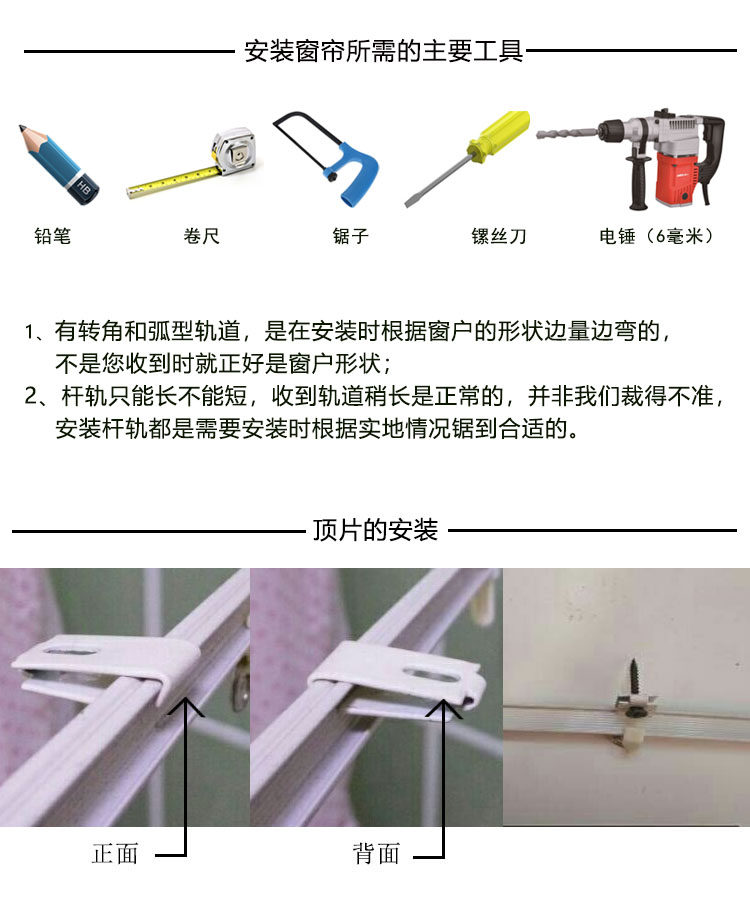 安装窗帘所需的主要工具

HB

铅笔　卷尺　锯子　镙丝刀　电锤（6毫米）

1、有转角和弧型轨道，是在安装时根据窗户的形状边量边弯的，不是您收到时就正好是窗户形状；
2、杆轨只能长不能短，收到轨道稍长是正常的，并非我们裁得不准，安装杆轨都是需要安装时根据实地情况锯到合适的。

顶片的安装

正面　背面