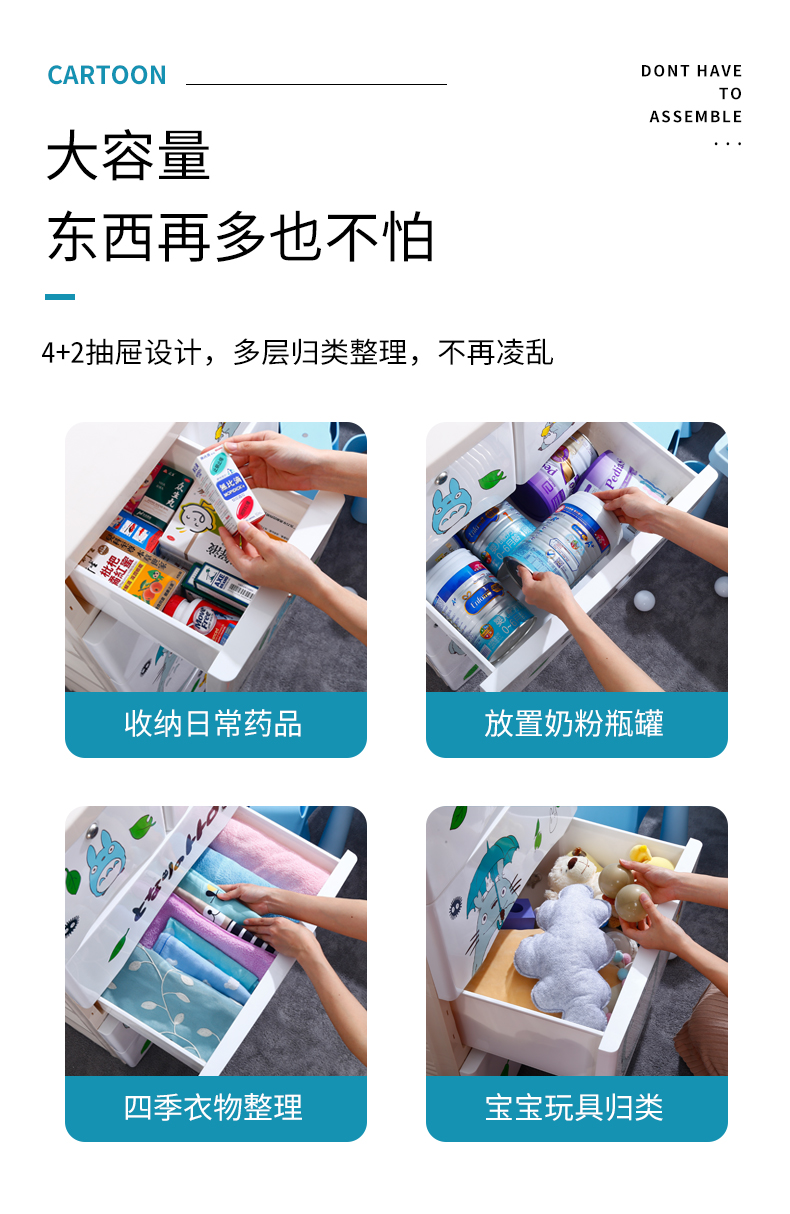 CARTOON

DONT HAVE TO ASSEMBLE ...

大容量

东西再多也不怕

4+2抽屉设计，多层归类整理，不再凌乱

收纳日常药品

放置奶粉瓶罐

四季衣物整理

宝宝玩具归类