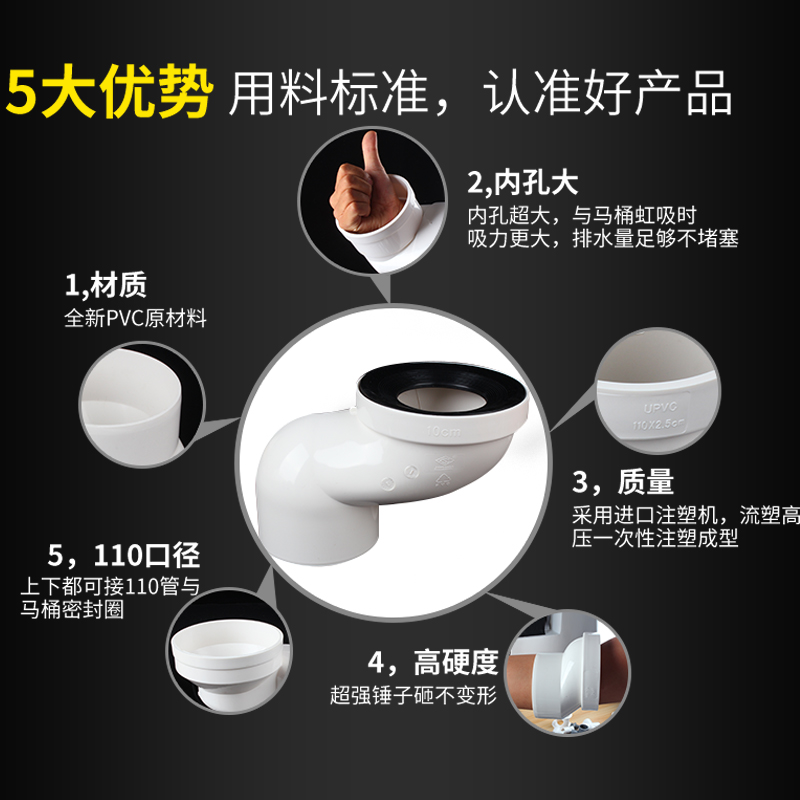 5大优势 用料标准，认准好产品

2,内孔大
内孔超大，与马桶虹吸时吸力更大，排水量足够不堵塞

1,材质
全新PVC原材料

10cm

UPVC
110X2.5cm

3，质量
采用进口注塑机，流塑高压一次性注塑成型

5，110口径
上下都可接110管与马桶密封圈

4，高硬度
超强锤子砸不变形