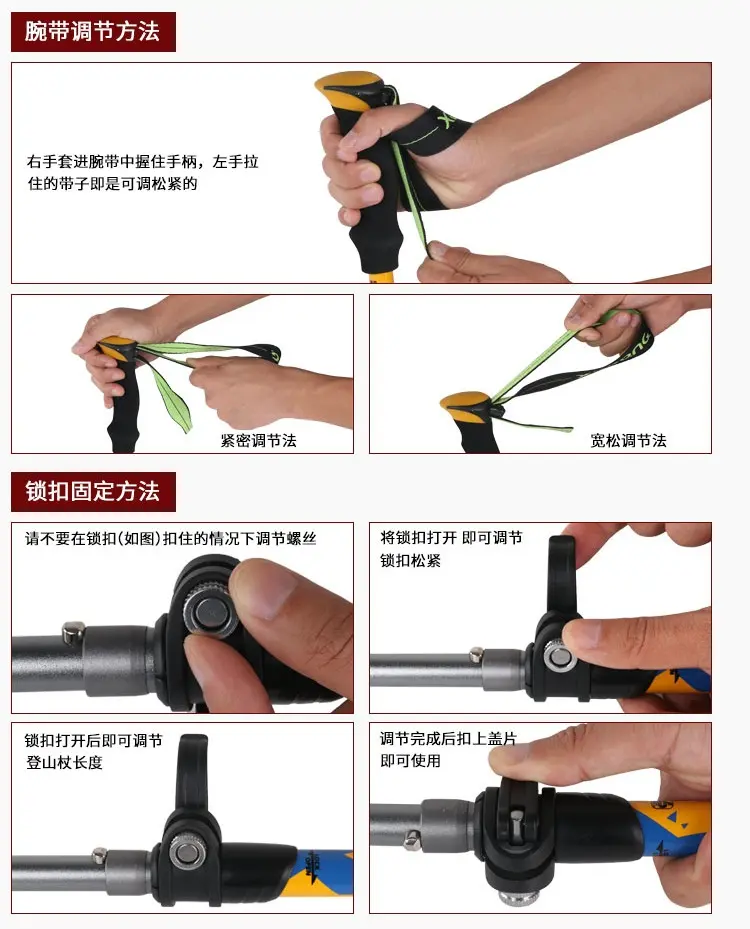 腕带调节方法

右手套进腕带中握住手柄，左手拉住的带子即是可调松紧的

紧密调节法

宽松调节法

锁扣固定方法

请不要在锁扣(如图)扣住的情况下调节螺丝

将锁扣打开 即可调节锁扣松紧

锁扣打开后即可调节登山杖长度

调节完成后扣上盖片即可使用