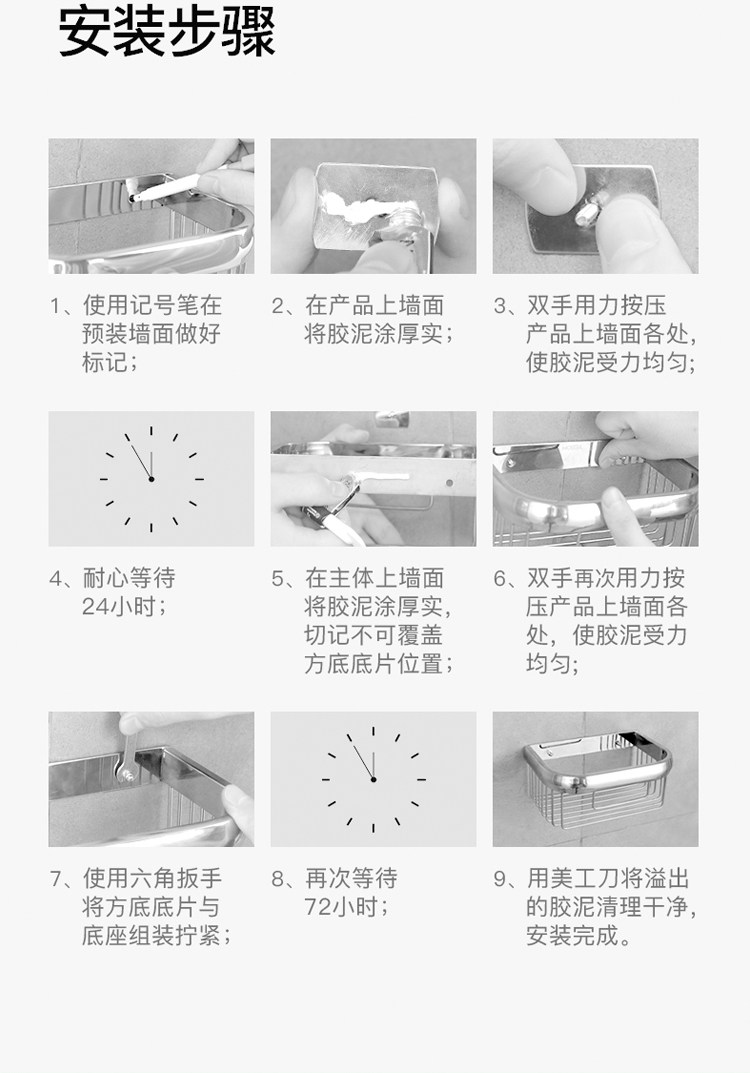 安装步骤

1、使用记号笔在预装墙面做好标记；

2、在产品上墙面将胶泥涂厚实；

3、双手用力按压产品上墙面各处，使胶泥受力均匀；

4、耐心等待24小时；

5、在主体上墙面将胶泥涂厚实，切记不可覆盖方底底片位置；

6、双手再次用力按压产品上墙面各处，使胶泥受力均匀；

7、使用六角扳手将方底底片与底座组装拧紧；

8、再次等待72小时；

9、用美工刀将溢出的胶泥清理干净，安装完成。