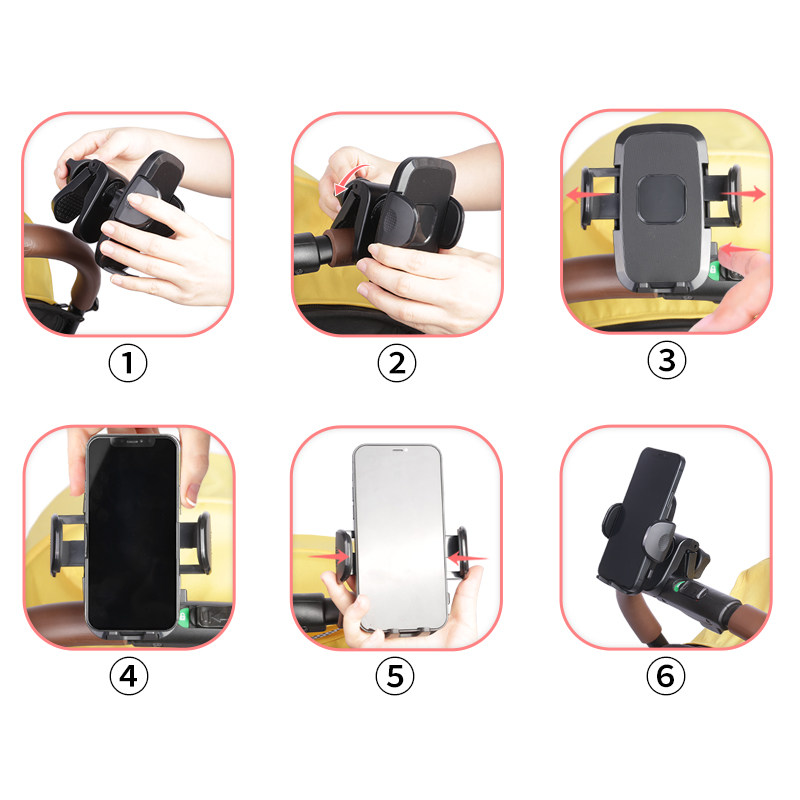 ①

②

③

④

⑤

⑥