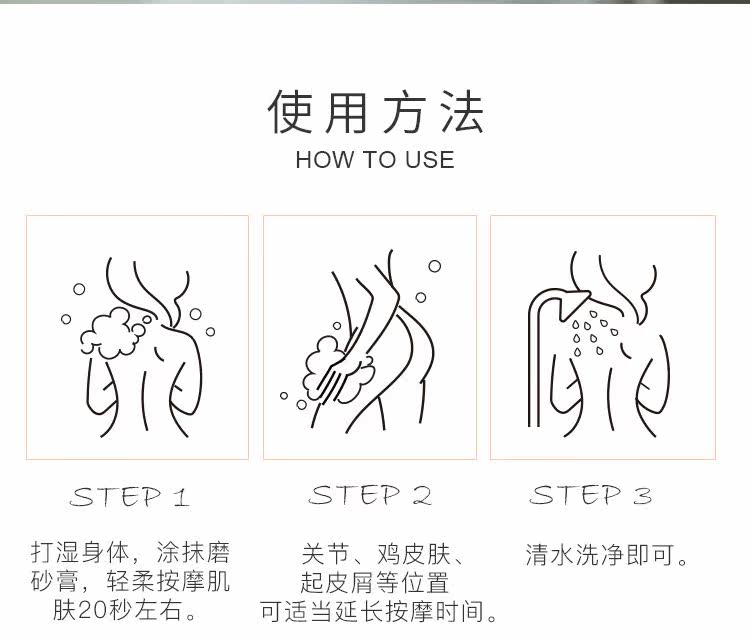 使用方法
HOW TO USE

STEP 1

打湿身体，涂抹磨砂膏，轻柔按摩肌肤20秒左右。

STEP 2

关节、鸡皮肤、起皮屑等位置可适当延长按摩时间。

STEP 3

清水洗净即可。