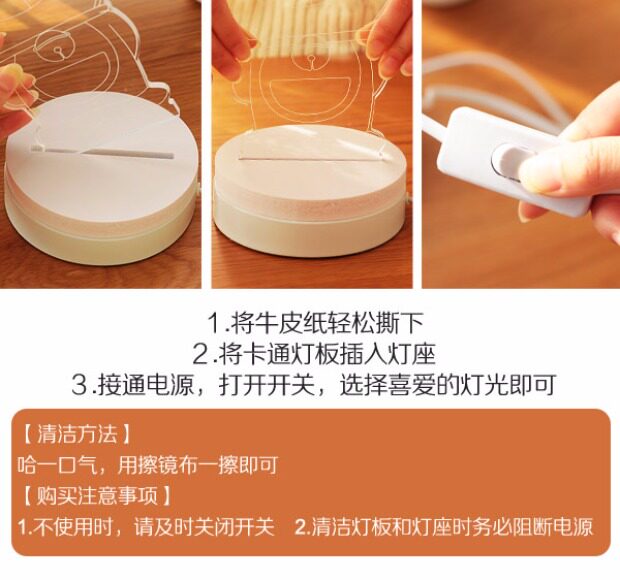 1.将牛皮纸轻松撕下
2.将卡通灯板插入灯座
3.接通电源，打开开关，选择喜爱的灯光即可

【清洁方法】
哈一口气，用擦镜布一擦即可
【购买注意事项】
1.不使用时，请及时关闭开关　2.清洁灯板和灯座时务必阻断电源