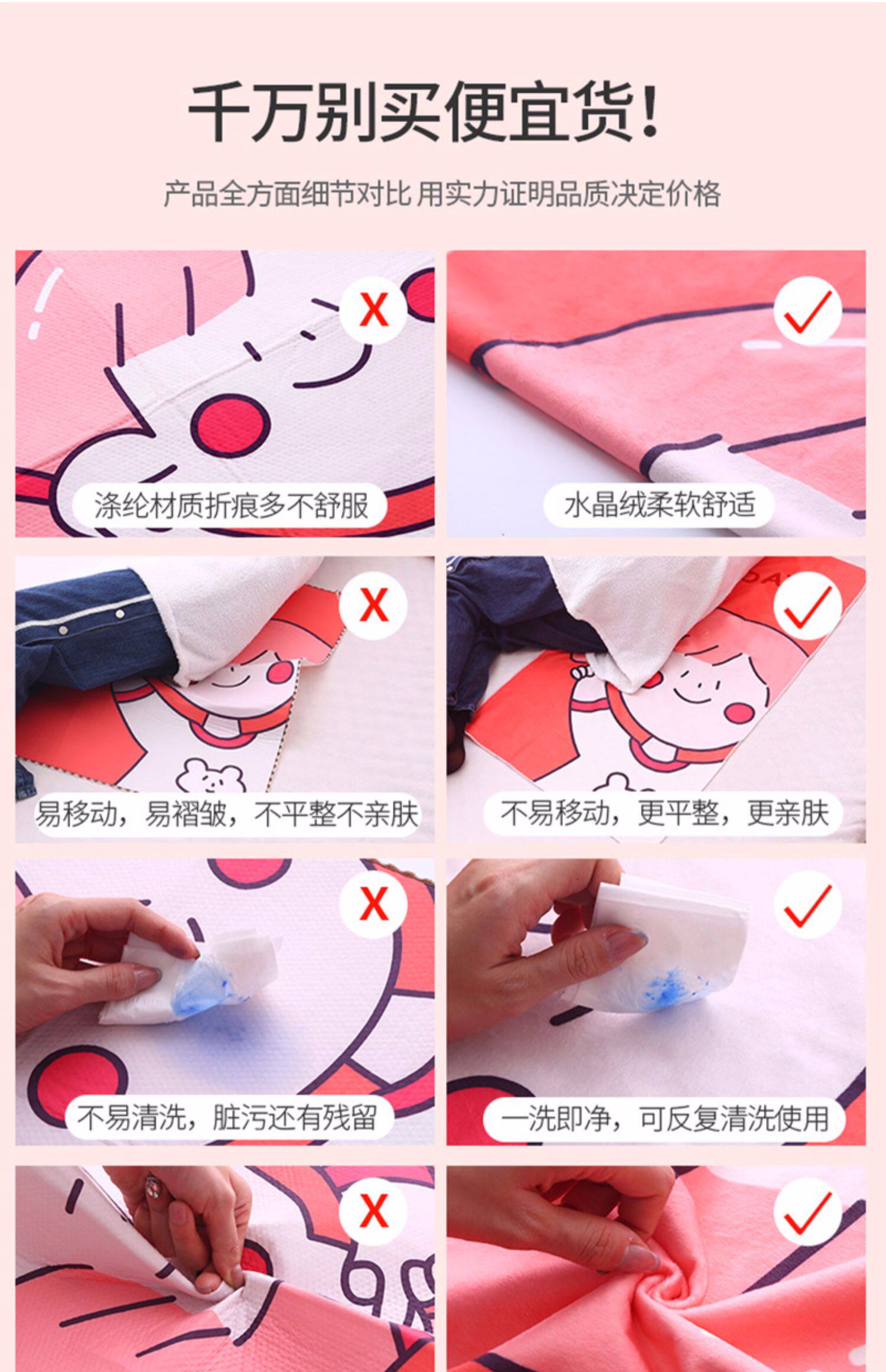 千万别买便宜货!

产品全方面细节对比 用实力证明品质决定价格

X

涤纶材质折痕多不舒服

✓

水晶绒柔软舒适

X

易移动，易褶皱，不平整不亲肤

✓

不易移动，更平整，更亲肤

X

不易清洗，脏污还有残留

✓

一洗即净，可反复清洗使用

X

✓