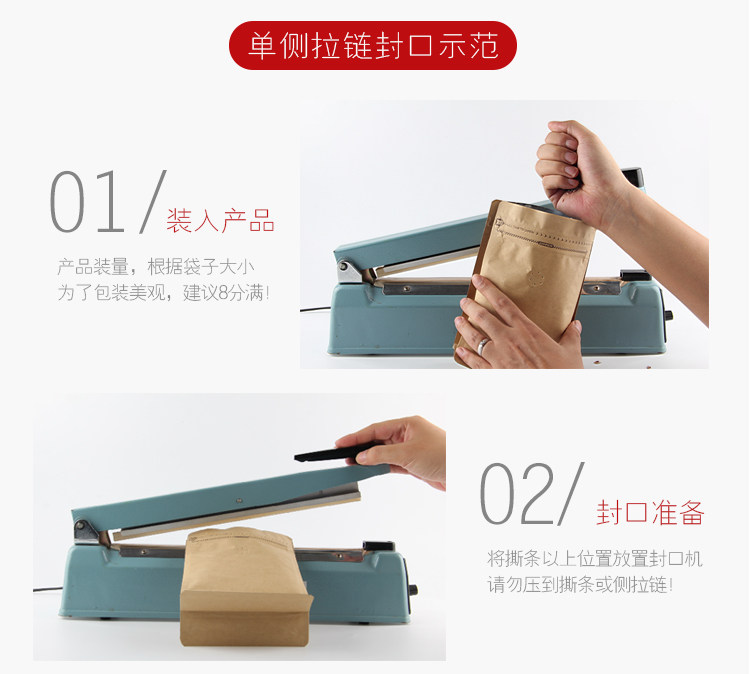 单侧拉链封口示范

01/ 装入产品

产品装量，根据袋子大小
为了包装美观，建议8分满!

02/ 封口准备

将撕条以上位置放置封口机
请勿压到撕条或侧拉链!