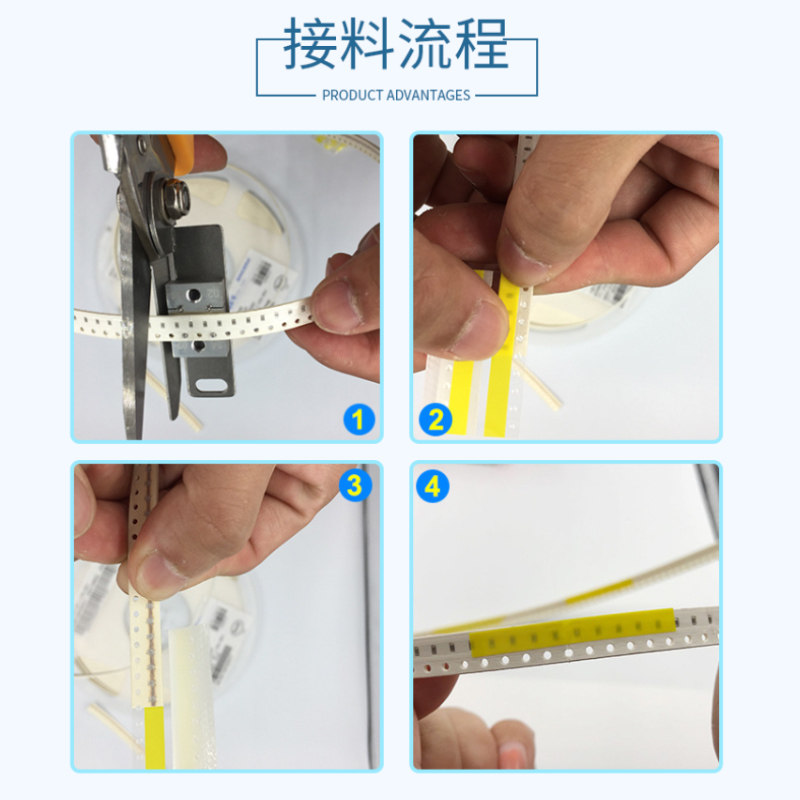 接料流程

PRODUCT ADVANTAGES

1

2

3

4