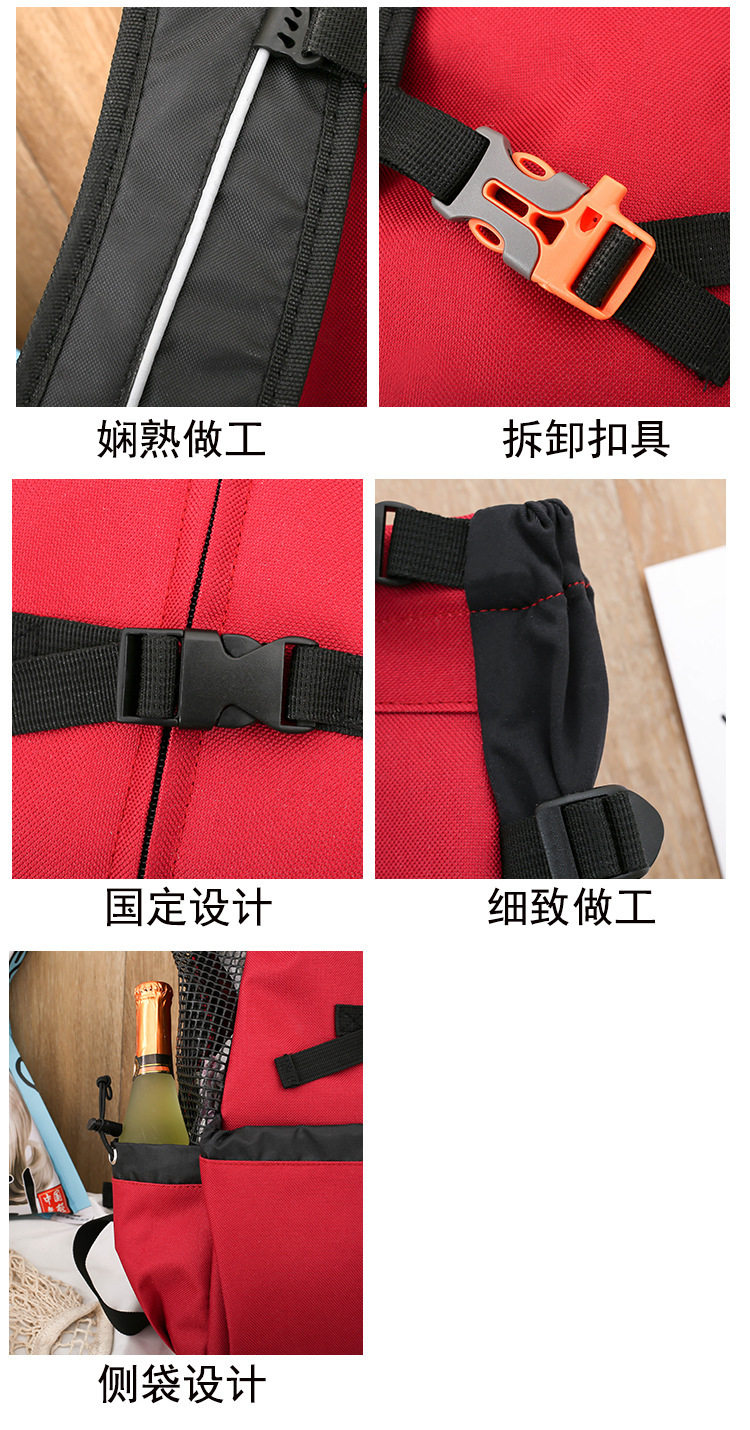 娴熟做工

拆卸扣具

国定设计

细致做工

侧袋设计