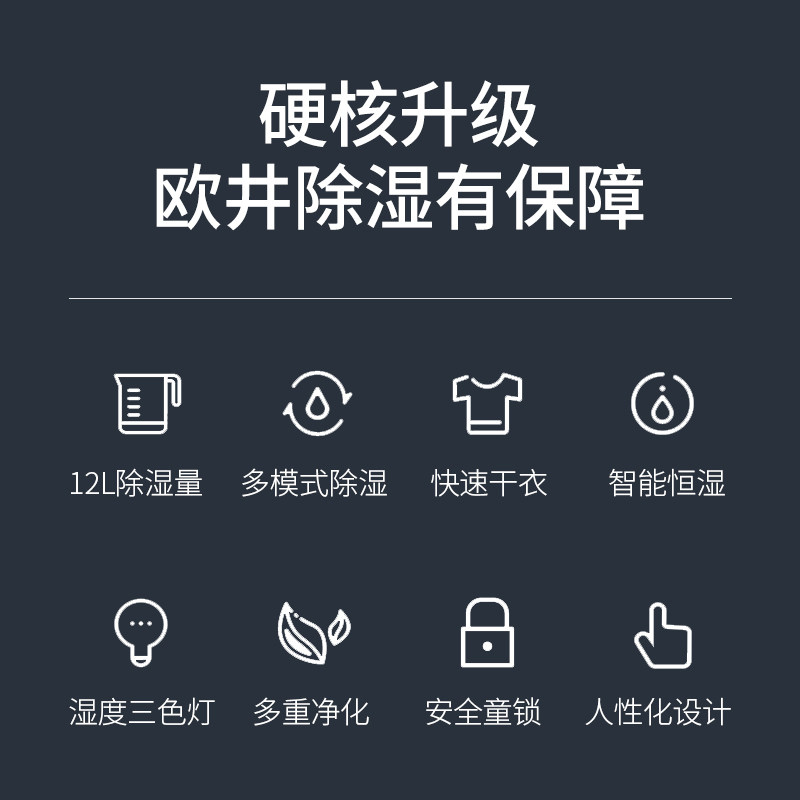 硬核升级
欧井除湿有保障

12L除湿量 多模式除湿 快速干衣 智能恒湿

湿度三色灯 多重净化 安全童锁 人性化设计