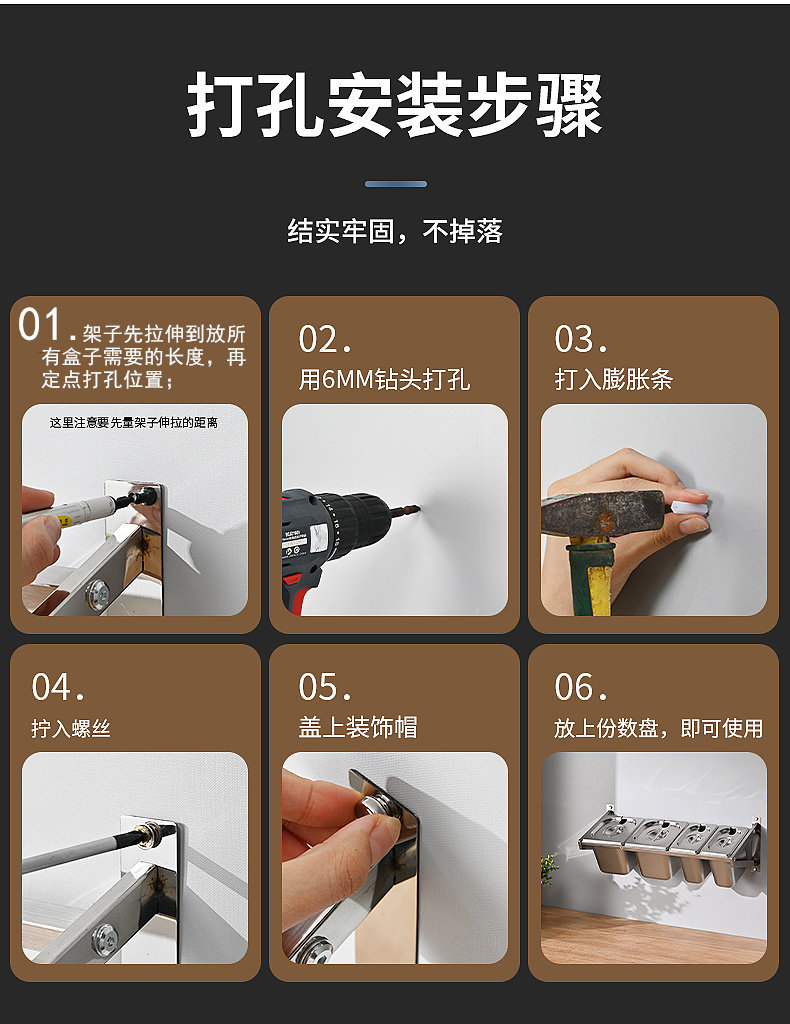 打孔安装步骤

结实牢固，不掉落

01. 架子先拉伸到放所有盒子需要的长度，再定点打孔位置；

这里注意要先量架子伸拉的距离

02.
用6MM钻头打孔

03.
打入膨胀条

04.
拧入螺丝

05.
盖上装饰帽

06.
放上份数盘，即可使用