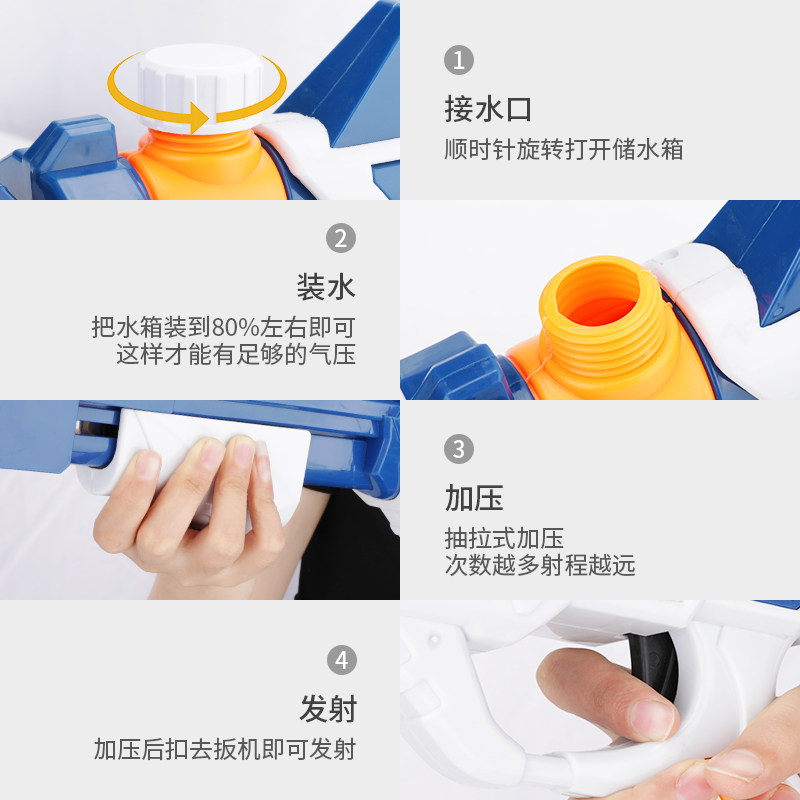 1
接水口
顺时针旋转打开储水箱

2
装水
把水箱装到80%左右即可
这样才能有足够的气压

3
加压
抽拉式加压
次数越多射程越远

4
发射
加压后扣去扳机即可发射