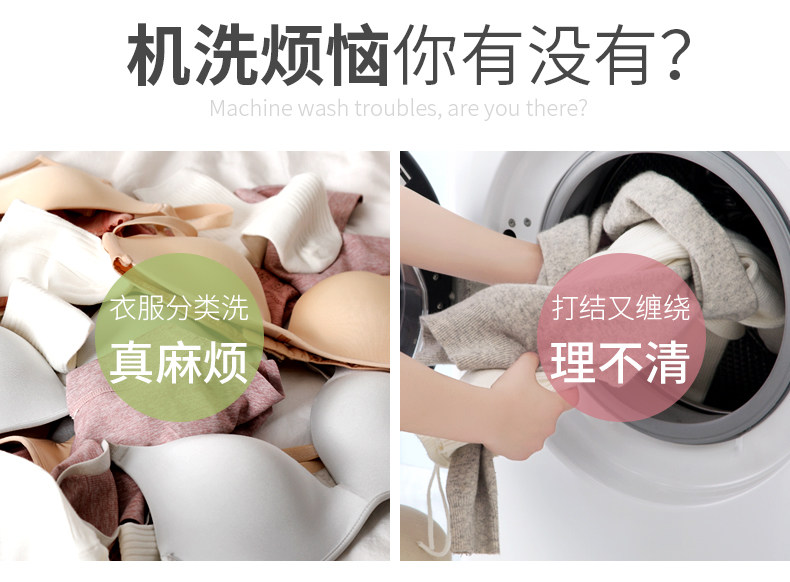 机洗烦恼你有没有？
Machine wash troubles, are you there?

衣服分类洗
真麻烦

打结又缠绕
理不清