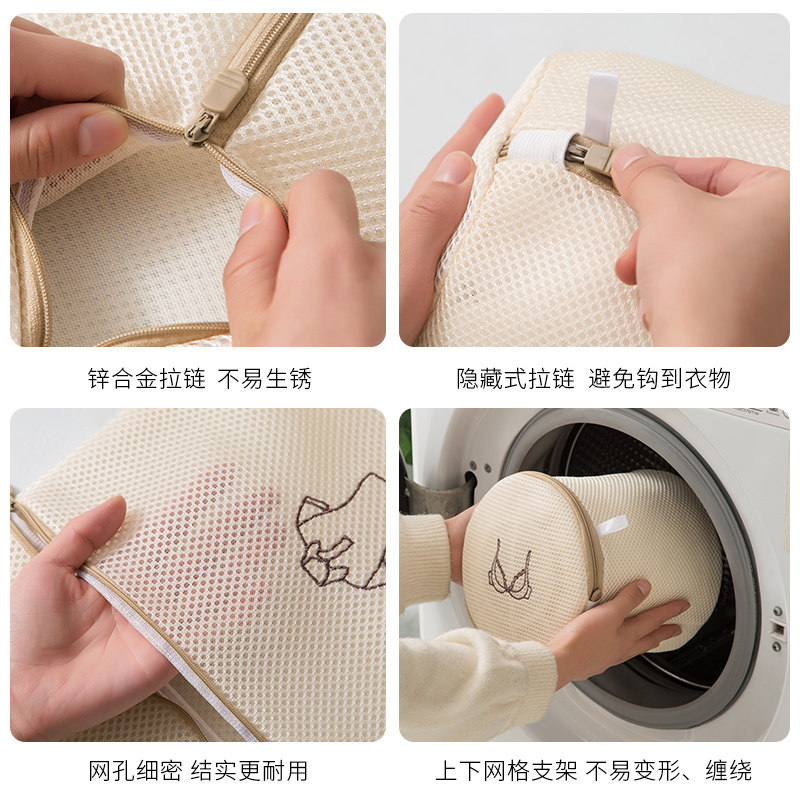 锌合金拉链 不易生锈

隐藏式拉链 避免钩到衣物

网孔细密 结实更耐用

上下网格支架 不易变形、缠绕