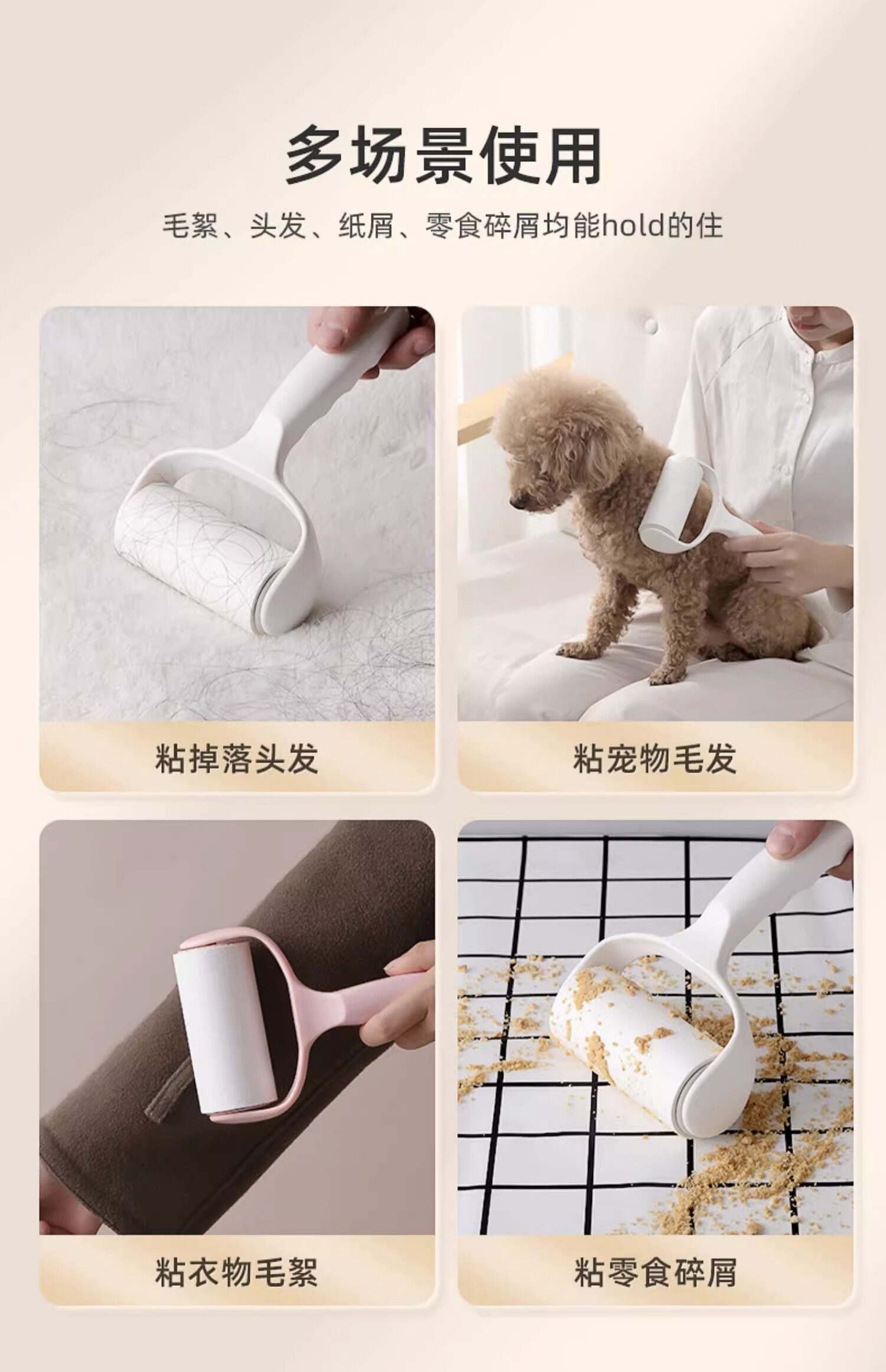 多场景使用

毛絮、头发、纸屑、零食碎屑均能hold的住

粘掉落头发

粘宠物毛发

粘衣物毛絮

粘零食碎屑