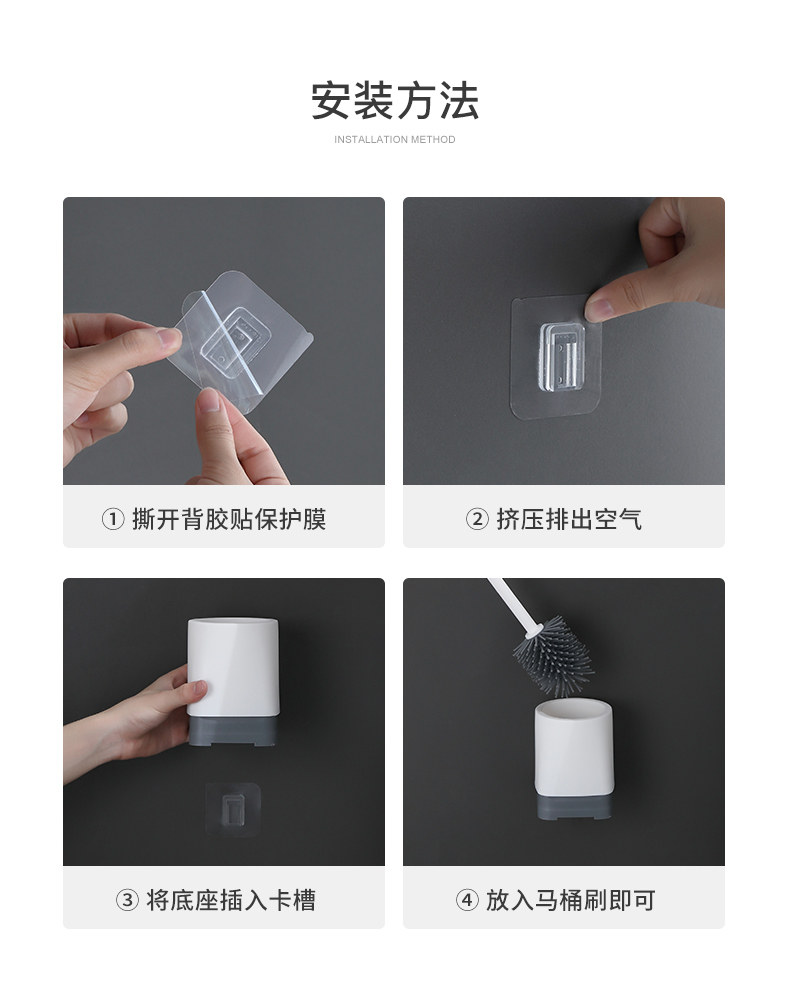 安装方法

INSTALLATION METHOD

① 撕开背胶贴保护膜

② 挤压排出空气

③ 将底座插入卡槽

④ 放入马桶刷即可