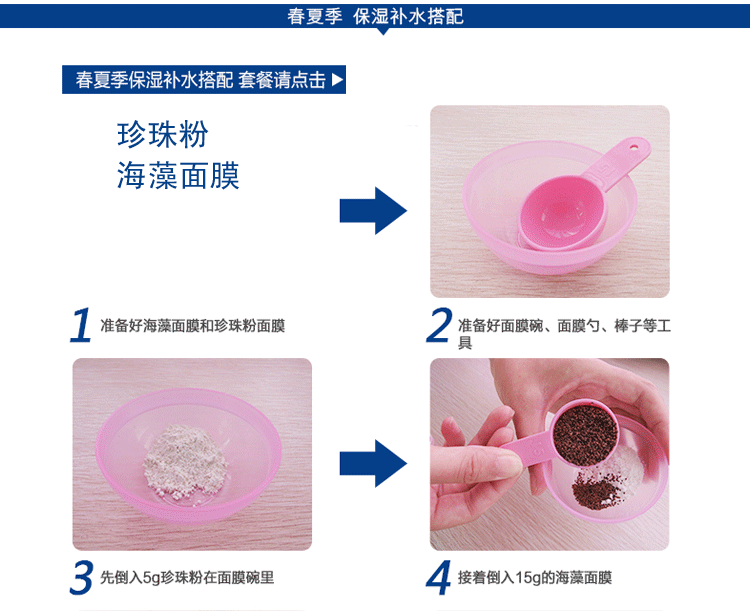 春夏季 保湿补水搭配

春夏季保湿补水搭配 套餐请点击 ▶

珍珠粉
海藻面膜

1 准备好海藻面膜和珍珠粉面膜

2 准备好面膜碗、面膜勺、棒子等工具

3 先倒入5g珍珠粉在面膜碗里

4 接着倒入15g的海藻面膜