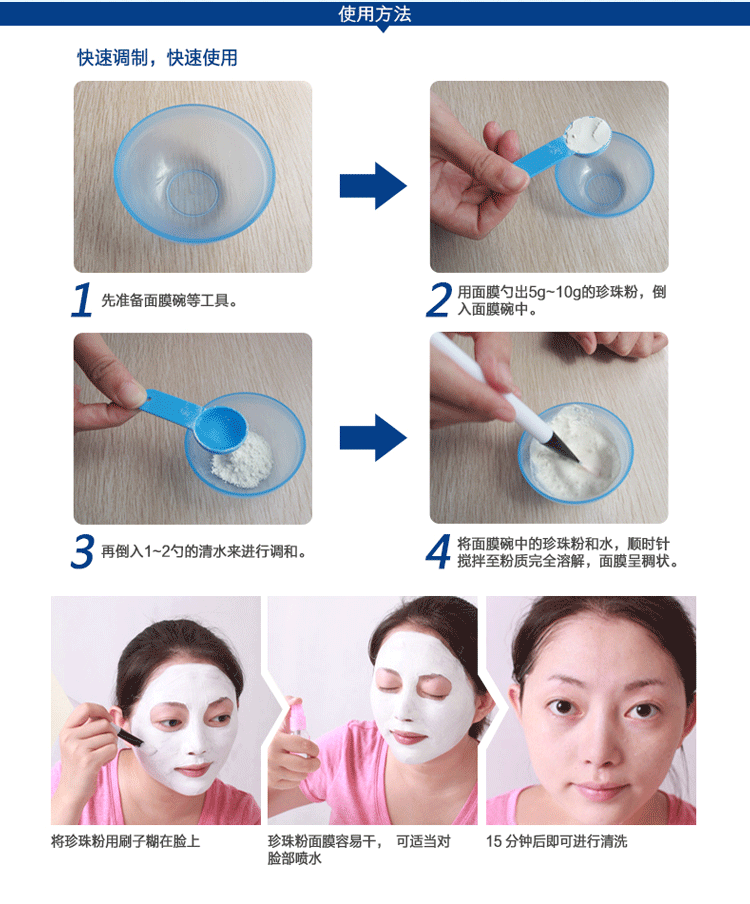 使用方法

快速调制，快速使用

1 先准备面膜碗等工具。

2 用面膜勺出5g~10g的珍珠粉，倒入面膜碗中。

3 再倒入1~2勺的清水来进行调和。

4 将面膜碗中的珍珠粉和水，顺时针搅拌至粉质完全溶解，面膜呈稠状。

将珍珠粉用刷子糊在脸上

珍珠粉面膜容易干， 可适当对脸部喷水

15 分钟后即可进行清洗