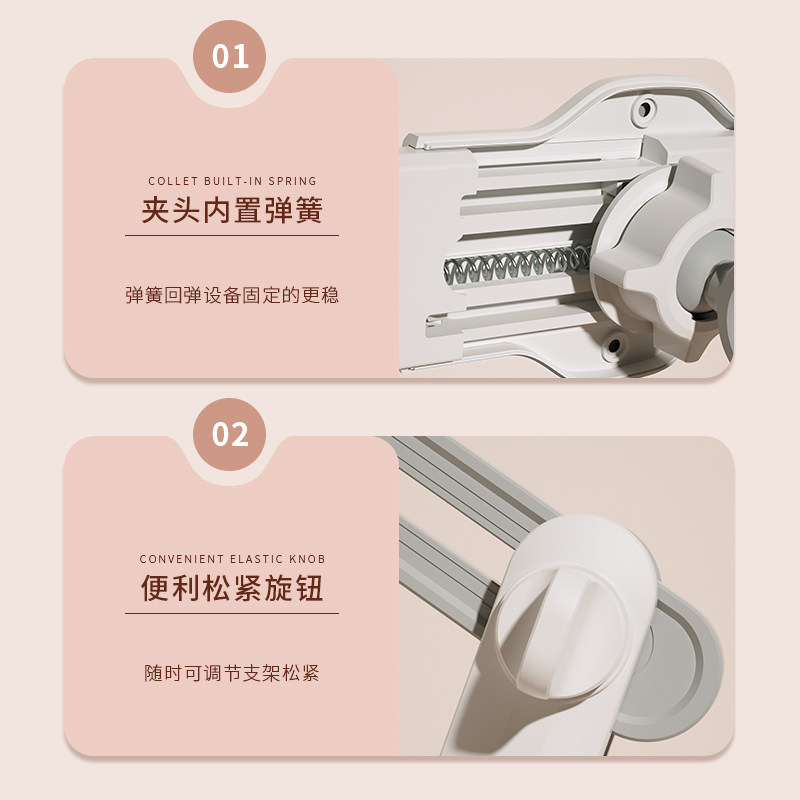 01

COLLET BUILT-IN SPRING

夹头内置弹簧

弹簧回弹设备固定的更稳

02

CONVENIENT ELASTIC KNOB

便利松紧旋钮

随时可调节支架松紧