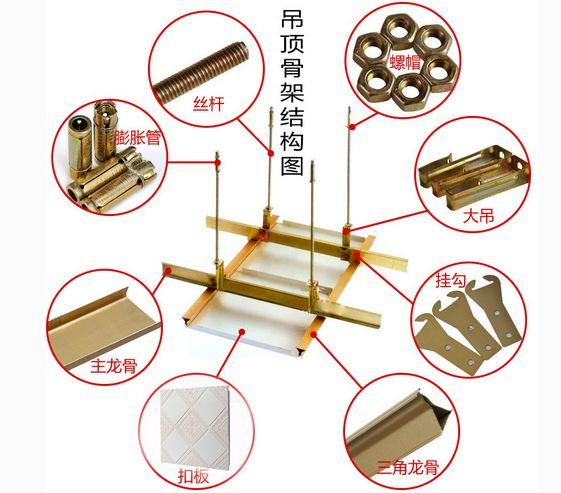 吊顶骨架结构图

丝杆

螺帽

膨胀管

大吊

挂勾

主龙骨

扣板

三角龙骨