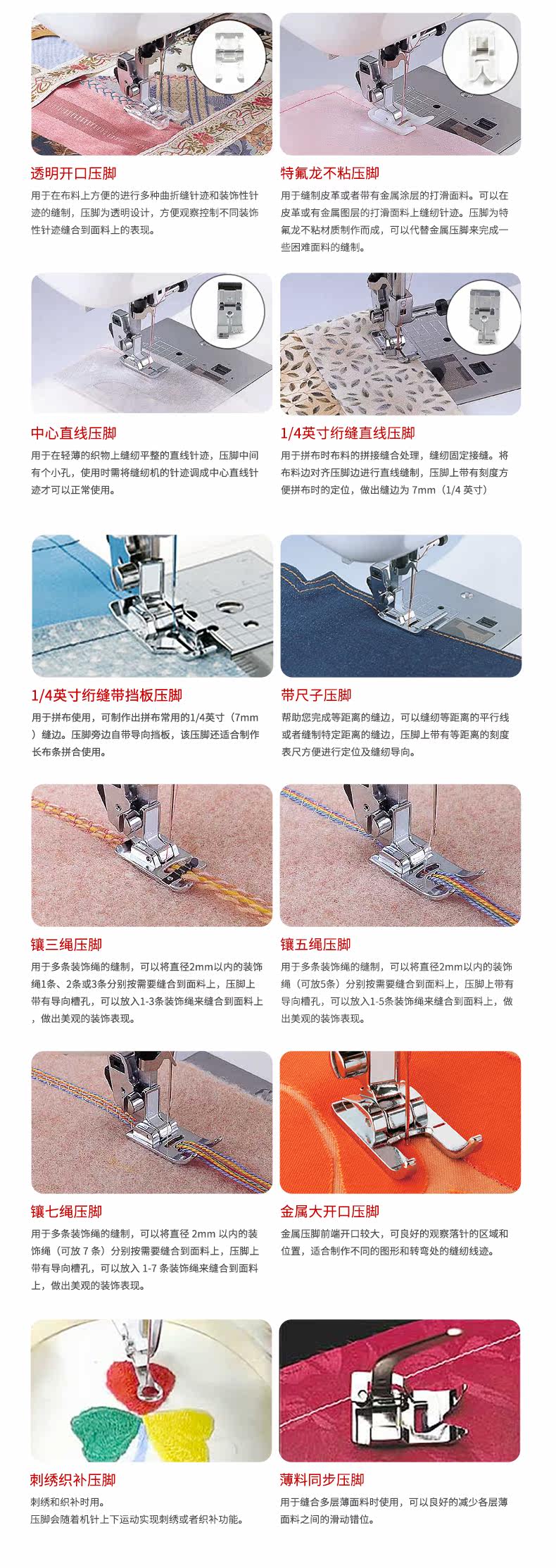 透明开口压脚

用于在布料上方便的进行多种曲折缝针迹和装饰性针迹的缝制，压脚为透明设计，方便观察控制不同装饰性针迹缝合到面料上的表现。

特氟龙不粘压脚

用于缝制皮革或者带有金属涂层的打滑面料。可以在皮革或有金属图层的打滑面料上缝纫针迹。压脚为特氟龙不粘材质制作而成，可以代替金属压脚来完成一些困难面料的缝制。

中心直线压脚

用于在轻薄的织物上缝纫平整的直线针迹，压脚中间有个小孔，使用时需将缝纫机的针迹调成中心直线针迹才可以正常使用。

1/4英寸绗缝直线压脚

用于拼布时布料的拼接缝合处理，缝纫固定接缝。将布料边对齐压脚边进行直线缝制，压脚上带有刻度方便拼布时的定位，做出缝边为 7mm（1/4 英寸）

1/4英寸绗缝带挡板压脚

用于拼布使用，可制作出拼布常用的1/4英寸（7mm）缝边。压脚旁边自带导向挡板，该压脚还适合制作长布条拼合使用。

带尺子压脚

帮助您完成等距离的缝边，可以缝纫等距离的平行线或者缝制特定距离的缝边，压脚上带有等距离的刻度表尺方便进行定位及缝纫导向。

镶三绳压脚

用于多条装饰绳的缝制，可以将直径2mm以内的装饰绳1条、2条或3条分别按需要缝合到面料上，压脚上带有导向槽孔，可以放入1-3条装饰绳来缝合到面料上，做出美观的装饰表现。

镶五绳压脚

用于多条装饰绳的缝制，可以将直径2mm以内的装饰绳（可放5条）分别按需要缝合到面料上，压脚上带有导向槽孔，可以放入1-5条装饰绳来缝合到面料上，做出美观的装饰表现。

镶七绳压脚

用于多条装饰绳的缝制，可以将直径 2mm 以内的装饰绳（可放 7 条）分别按需要缝合到面料上，压脚上带有导向槽孔，可以放入 1-7 条装饰绳来缝合到面料上，做出美观的装饰表现。

金属大开口压脚

金属压脚前端开口较大，可良好的观察落针的区域和位置，适合制作不同的图形和转弯处的缝纫线迹。

刺绣织补压脚

刺绣和织补时用。
压脚会随着机针上下运动实现刺绣或者织补功能。

薄料同步压脚

用于缝合多层薄面料时使用，可以良好的减少各层薄面料之间的滑动错位。