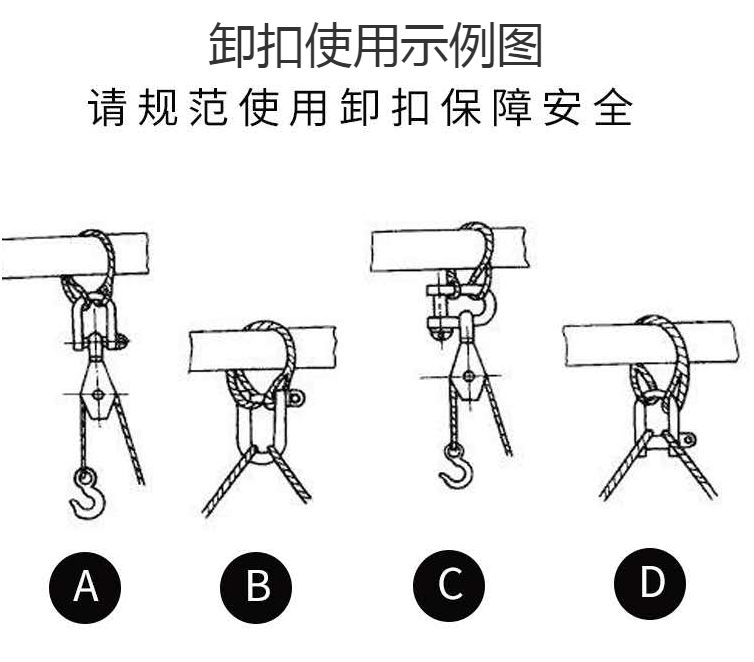 卸扣使用示例图
请规范使用卸扣保障安全

A

B

C

D