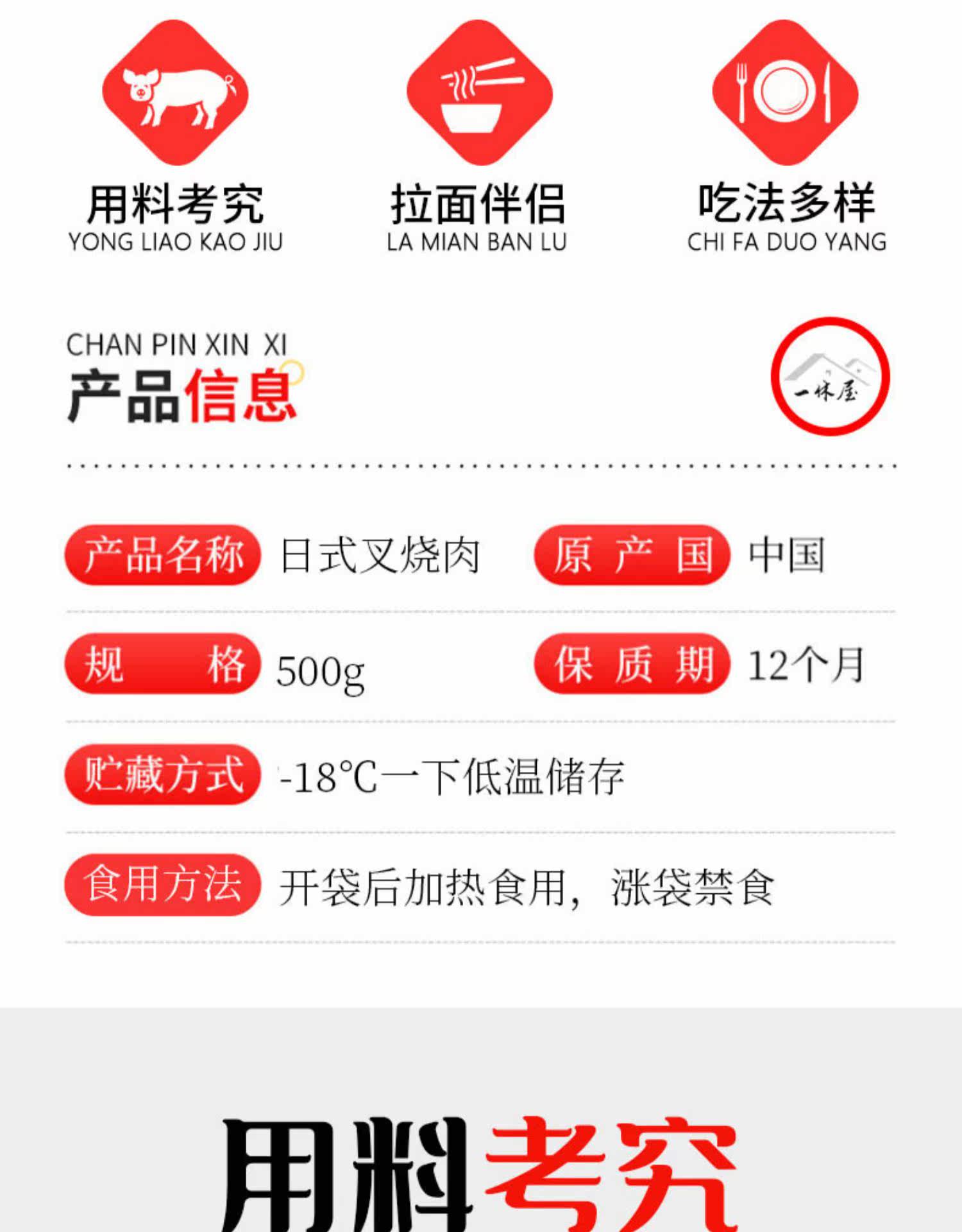 用料考究
YONG LIAO KAO JIU

拉面伴侣
LA MIAN BAN LU

吃法多样
CHI FA DUO YANG

CHAN PIN XIN XI
产品信息

一休屋

产品名称 日式叉烧肉

原产国 中国

规格 500g

保质期 12个月

贮藏方式 -18°C一下低温储存

食用方法 开袋后加热食用，涨袋禁食

用料考究