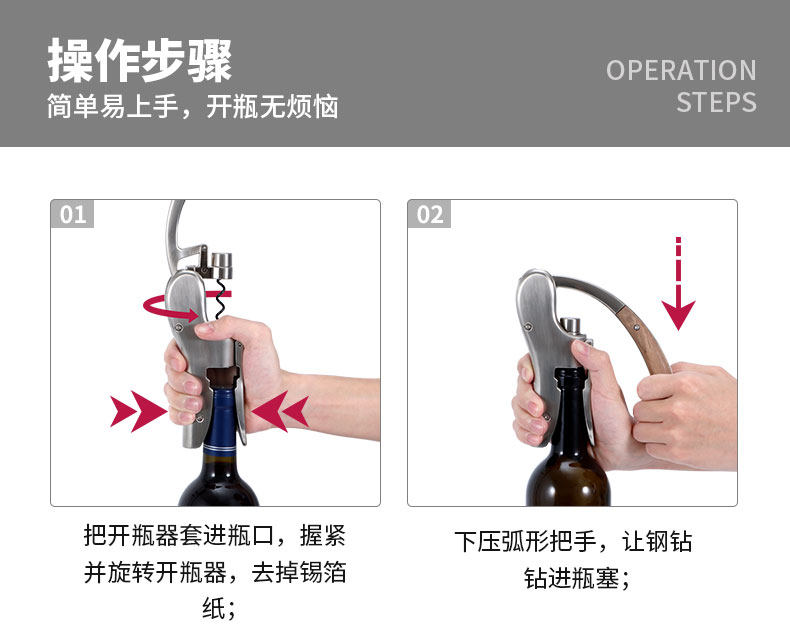 操作步骤
简单易上手，开瓶无烦恼

OPERATION
STEPS

01

把开瓶器套进瓶口，握紧并旋转开瓶器，去掉锡箔纸；

02

下压弧形把手，让钢钻钻进瓶塞；