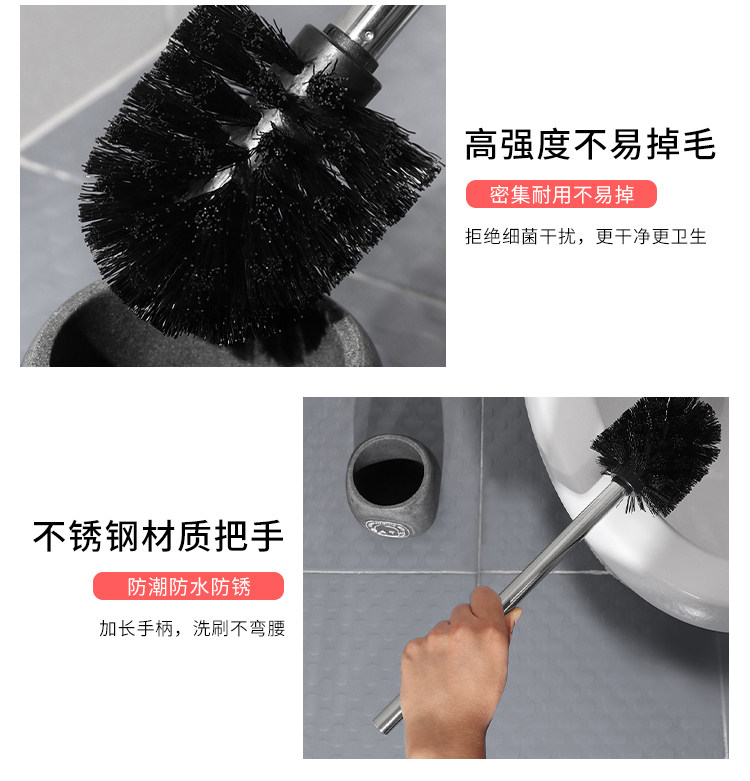 高强度不易掉毛

密集耐用不易掉

拒绝细菌干扰，更干净更卫生

不锈钢材质把手

防潮防水防锈

加长手柄，洗刷不弯腰