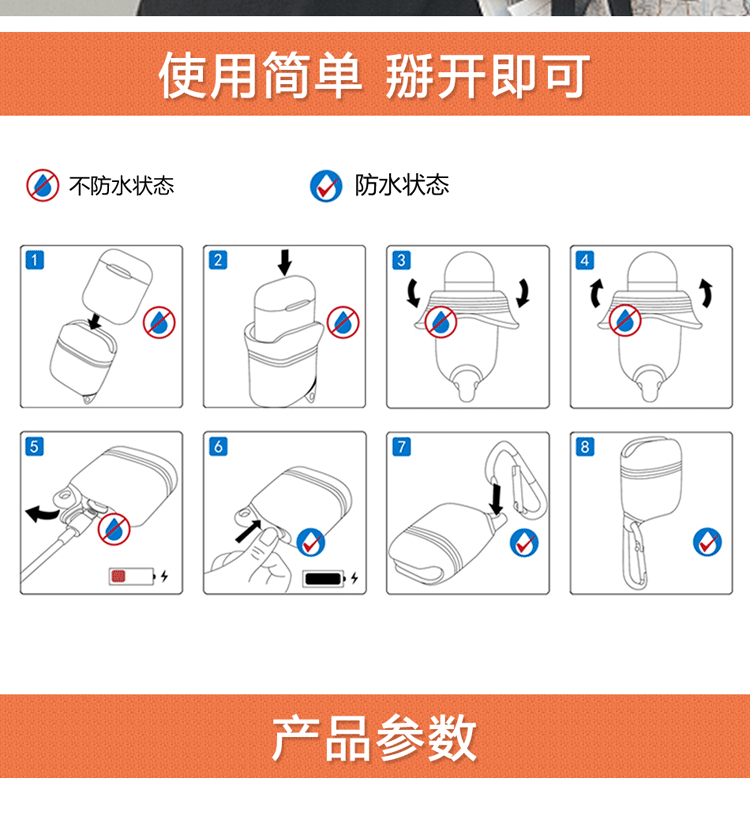 使用简单 掰开即可

不防水状态

防水状态

1

2

3

4

5

6

7

8

产品参数