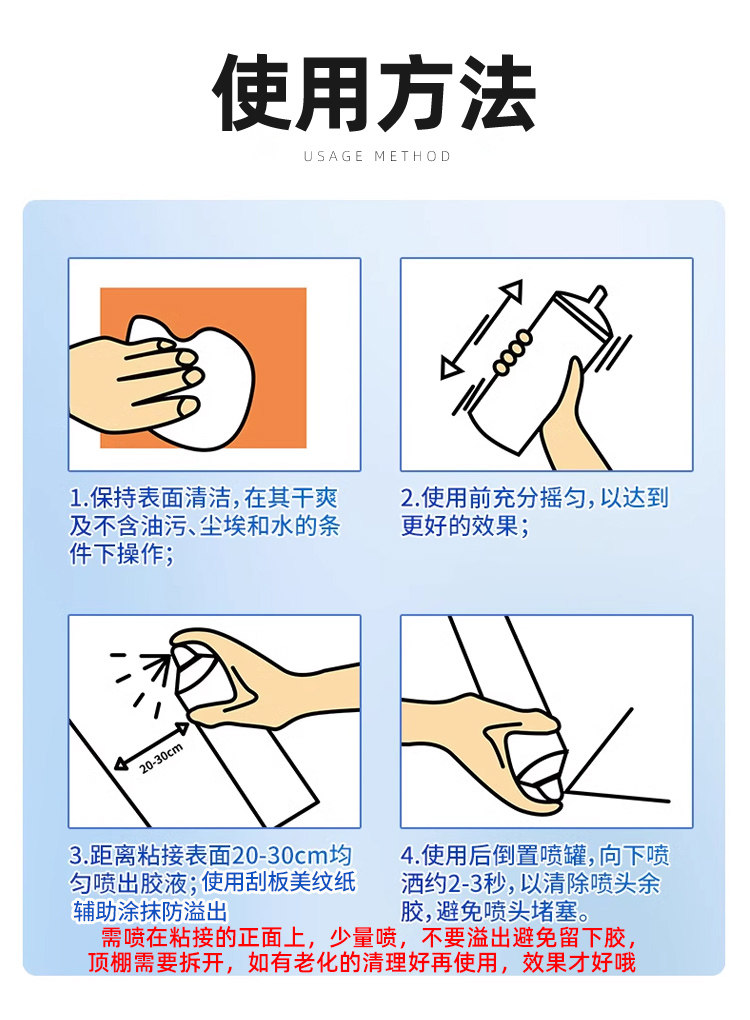 使用方法

USAGE METHOD

1.保持表面清洁，在其干爽及不含油污、尘埃和水的条件下操作；

2.使用前充分摇匀，以达到更好的效果；

20-30cm

3.距离粘接表面20-30cm均匀喷出胶液；使用刮板美纹纸辅助涂抹防溢出

4.使用后倒置喷罐，向下喷洒约2-3秒，以清除喷头余胶，避免喷头堵塞。

需喷在粘接的正面上，少量喷，不要溢出避免留下胶，顶棚需要拆开，如有老化的清理好再使用，效果才好哦