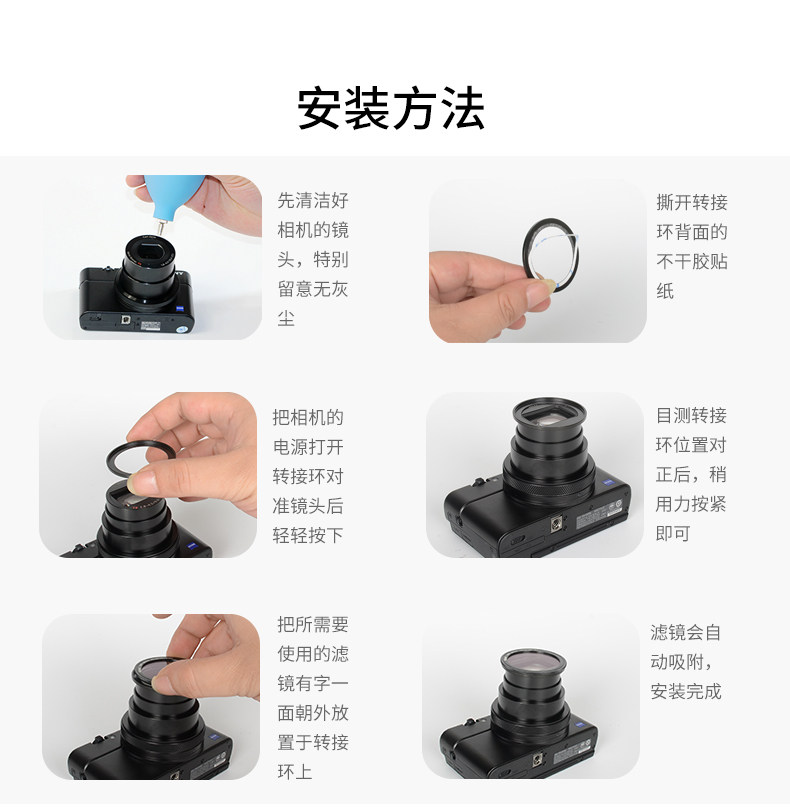 安装方法

先清洁好相机的镜头，特别留意无灰尘

撕开转接环背面的不干胶贴纸

把相机的电源打开转接环对准镜头后轻轻按下

目测转接环位置对正后，稍用力按紧即可

把所需要使用的滤镜有字一面朝外放置于转接环上

滤镜会自动吸附，安装完成