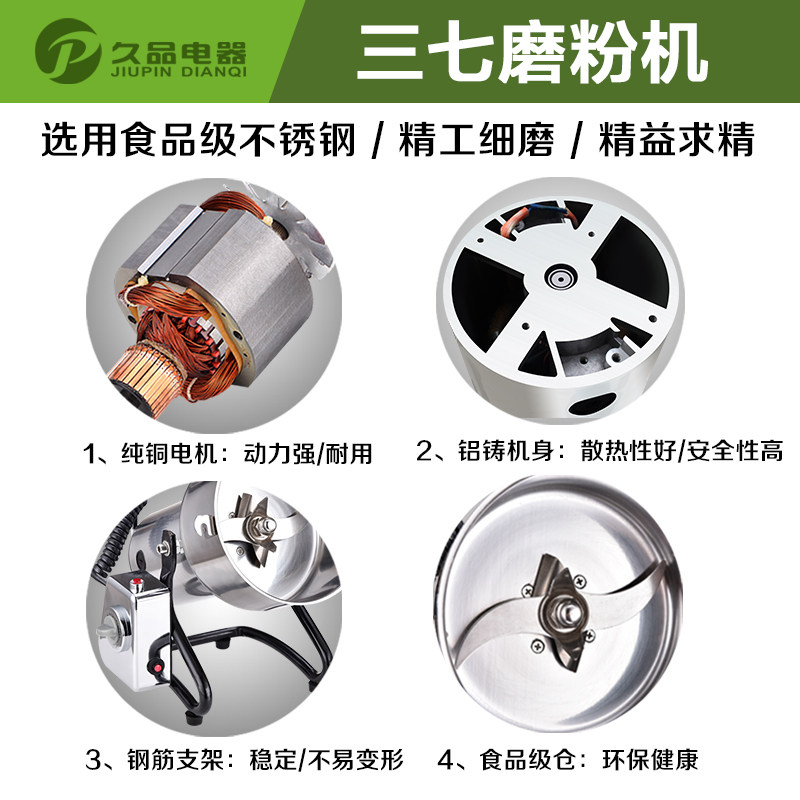 久品电器
JIUPIN DIANQI

三七磨粉机

选用食品级不锈钢 / 精工细磨 / 精益求精

1、纯铜电机：动力强/耐用

2、铝铸机身：散热性好/安全性高

3、钢筋支架：稳定/不易变形

4、食品级仓：环保健康