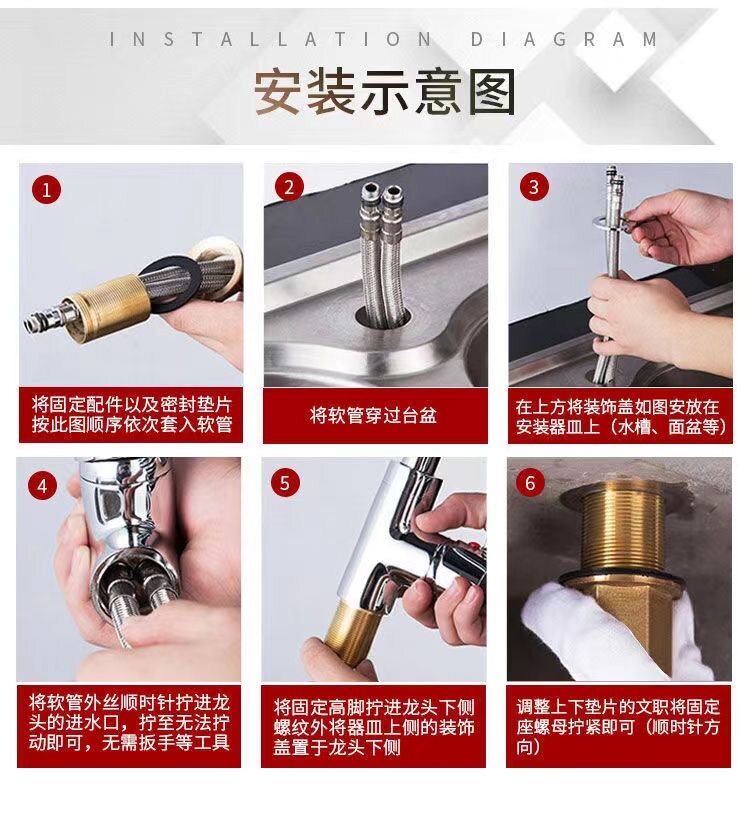 INSTALLATION DIAGRAM

安装示意图

1

将固定配件以及密封垫片按此图顺序依次套入软管

2

将软管穿过台盆

3

在上方将装饰盖如图安放在安装器皿上（水槽、面盆等）

4

将软管外丝顺时针拧进龙头的进水口，拧至无法拧动即可，无需扳手等工具

5

将固定高脚拧进龙头下侧螺纹外将器皿上侧的装饰盖置于龙头下侧

6

调整上下垫片的文职将固定座螺母拧紧即可（顺时针方向）