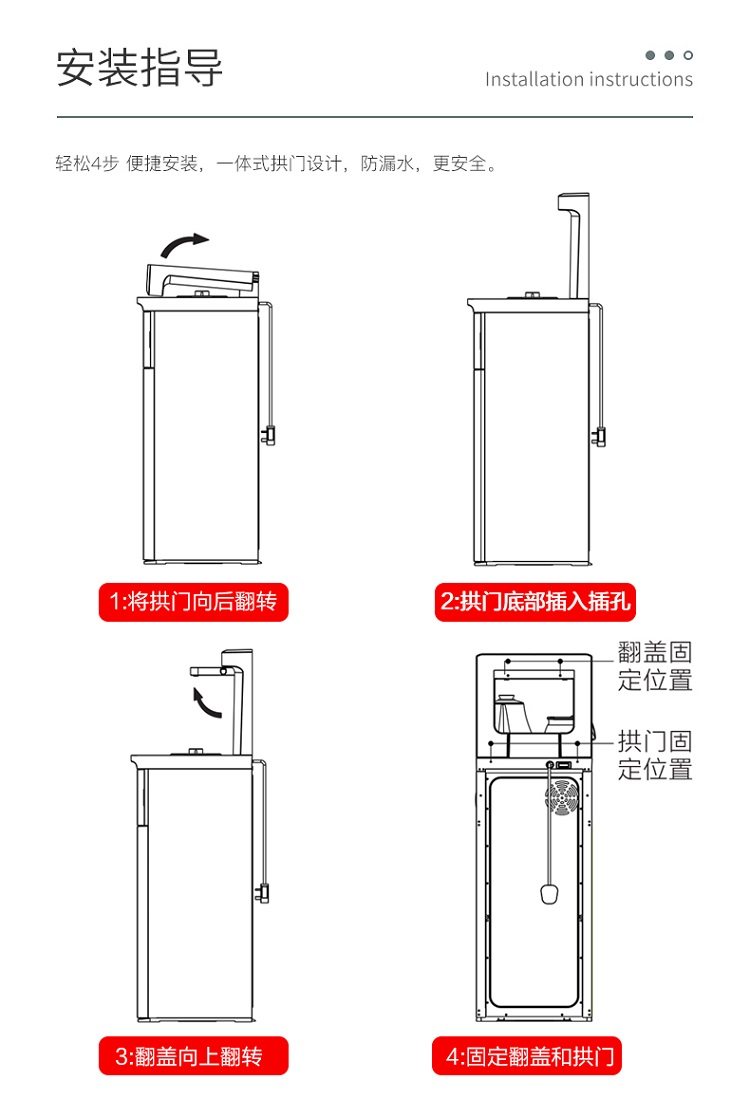 安装指导

Installation instructions

轻松4步 便捷安装，一体式拱门设计，防漏水，更安全。

1:将拱门向后翻转

2:拱门底部插入插孔

翻盖固定位置

拱门固定位置

3:翻盖向上翻转

4:固定翻盖和拱门