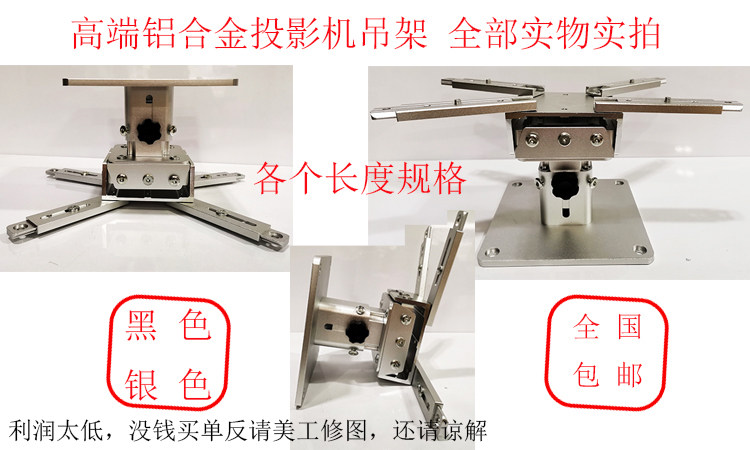 高端铝合金投影机吊架 全部实物实拍

各个长度规格

黑 色
银 色

全 国
包 邮

利润太低，没钱买单反请美工修图，还请谅解