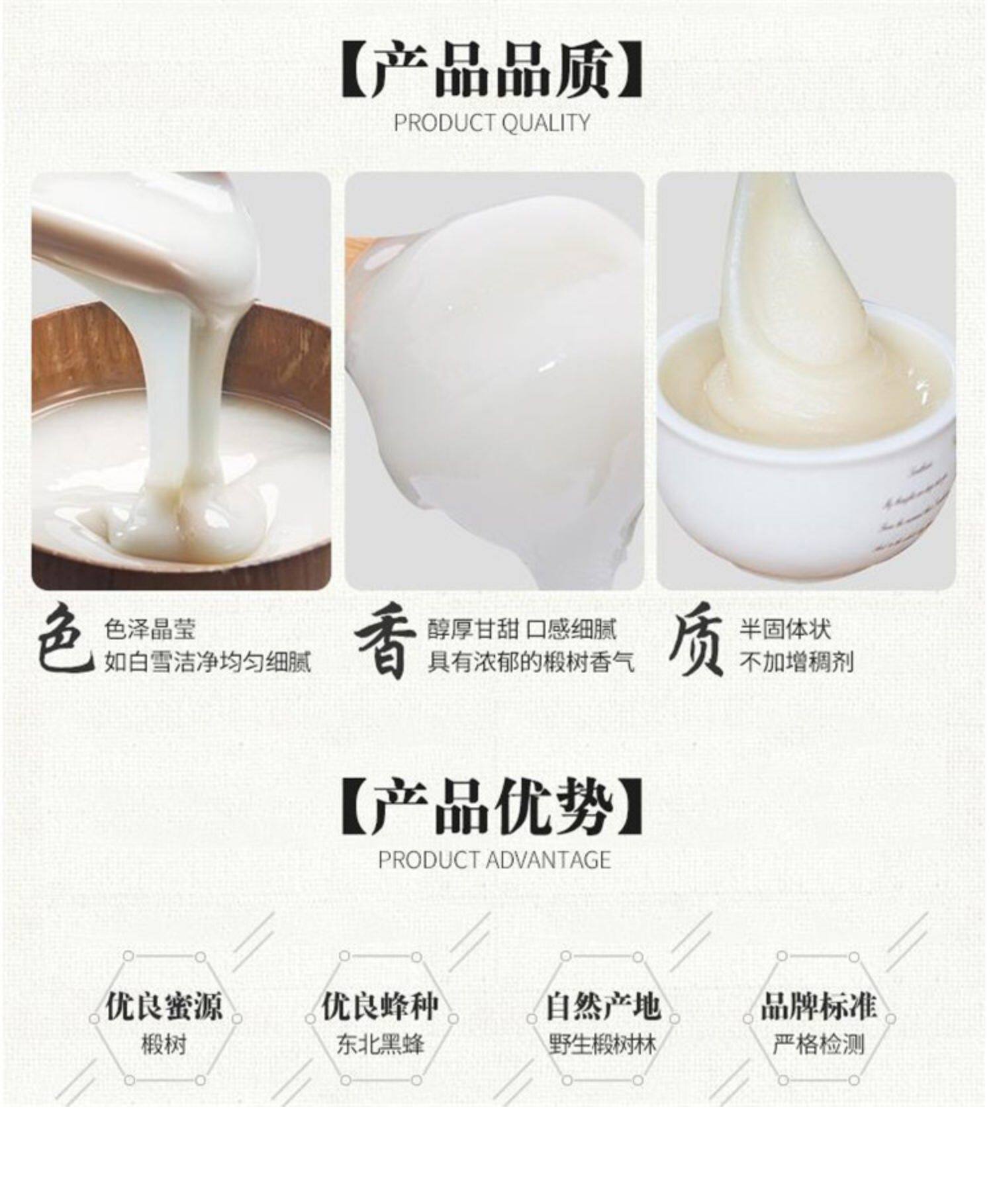 【产品品质】
PRODUCT QUALITY

色 色泽晶莹
如白雪洁净均匀细腻

香 醇厚甘甜 口感细腻
具有浓郁的椴树香气

质 半固体状
不加增稠剂

【产品优势】
PRODUCT ADVANTAGE

优良蜜源
椴树

优良蜂种
东北黑蜂

自然产地
野生椴树林

品牌标准
严格检测