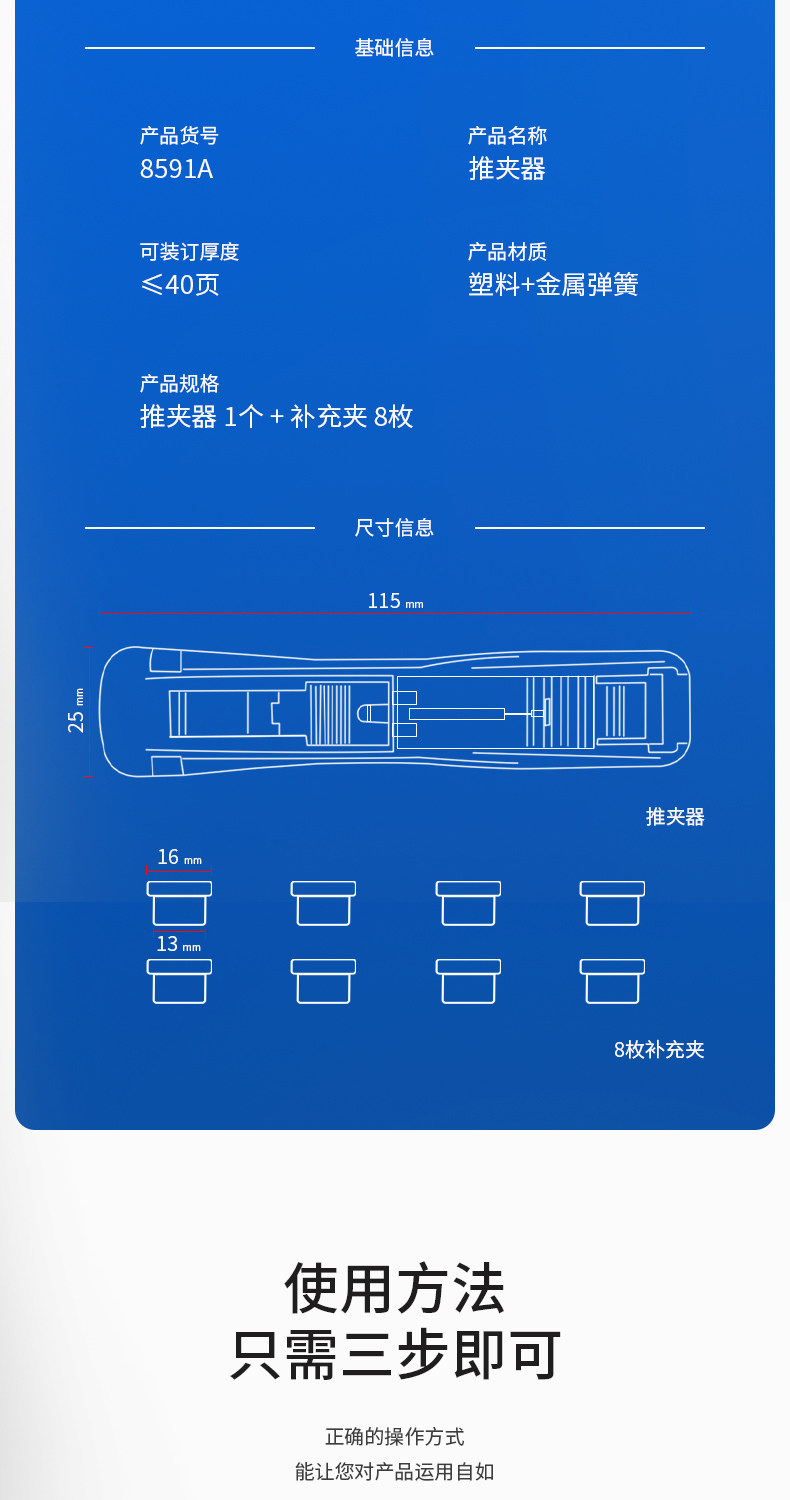 基础信息

产品货号
8591A

产品名称
推夹器

可装订厚度
≤40页

产品材质
塑料+金属弹簧

产品规格
推夹器 1个 + 补充夹 8枚

尺寸信息

115 mm

25 mm

推夹器

16 mm

13 mm

8枚补充夹

使用方法
只需三步即可

正确的操作方式
能让您对产品运用自如