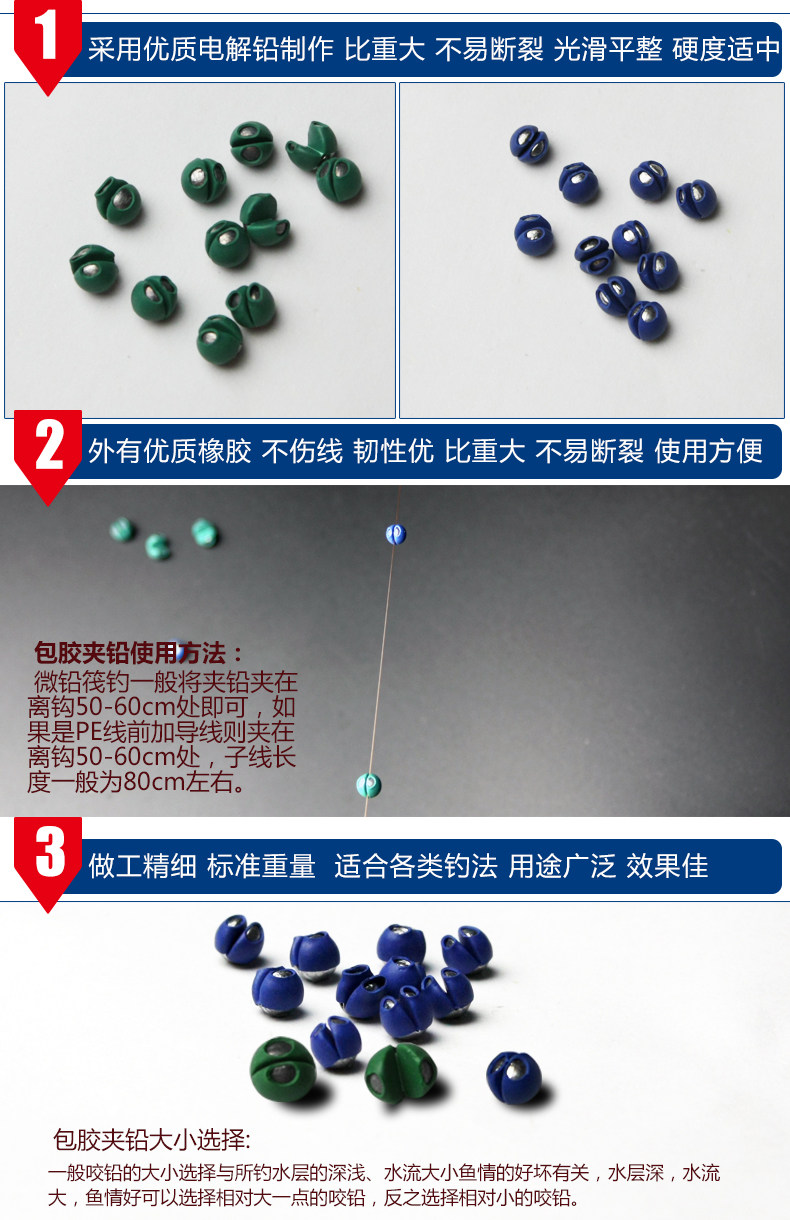 1
采用优质电解铅制作 比重大 不易断裂 光滑平整 硬度适中

2
外有优质橡胶 不伤线 韧性优 比重大 不易断裂 使用方便

包胶夹铅使用方法：
微铅筏钓一般将夹铅夹在离钩50-60cm处即可，如果是PE线前加导线则夹在离钩50-60cm处，子线长度一般为80cm左右。

3
做工精细 标准重量 适合各类钓法 用途广泛 效果佳

包胶夹铅大小选择:
一般咬铅的大小选择与所钓水层的深浅、水流大小鱼情的好坏有关，水层深，水流大，鱼情好可以选择相对大一点的咬铅，反之选择相对小的咬铅。