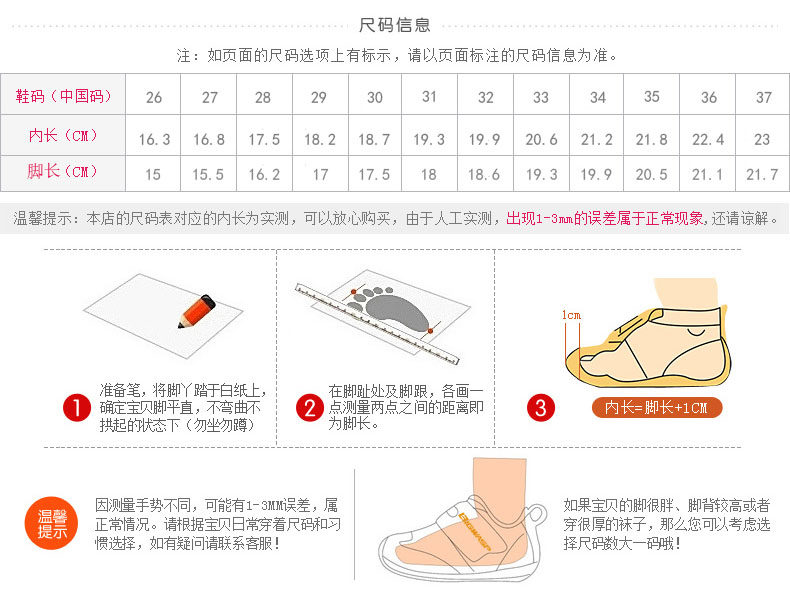 尺码信息

注：如页面的尺码选项上有标示，请以页面标注的尺码信息为准。

| 鞋码（中国码） | 26 | 27 | 28 | 29 | 30 | 31 | 32 | 33 | 34 | 35 | 36 | 37 |
|---|---|---|---|---|---|---|---|---|---|---|---|---|
| 内长（CM） | 16.3 | 16.8 | 17.5 | 18.2 | 18.7 | 19.3 | 19.9 | 20.6 | 21.2 | 21.8 | 22.4 | 23 |
| 脚长（CM） | 15 | 15.5 | 16.2 | 17 | 17.5 | 18 | 18.6 | 19.3 | 19.9 | 20.5 | 21.1 | 21.7 |

温馨提示：本店的尺码表对应的内长为实测，可以放心购买，由于人工实测，出现1-3mm的误差属于正常现象，还请谅解。

1 准备笔，将脚丫踏于白纸上，确定宝贝脚平直，不弯曲不拱起的状态下（勿坐勿蹲）

2 在脚趾处及脚跟，各画一点测量两点之间的距离即为脚长。

1cm

3 内长=脚长+1CM

温馨提示

因测量手势不同，可能有1-3MM误差，属正常情况。请根据宝贝日常穿着尺码和习惯选择，如有疑问请联系客服！

如果宝贝的脚很胖、脚背较高或者穿很厚的袜子，那么您可以考虑选择尺码数大一码哦！