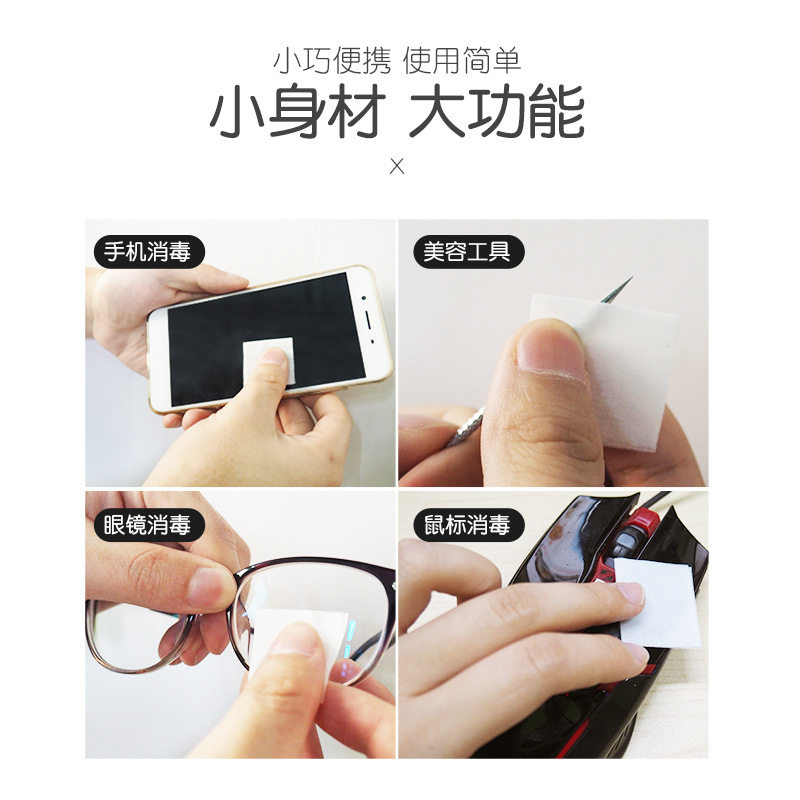 小巧便携 使用简单

小身材 大功能

×

手机消毒

美容工具

眼镜消毒

鼠标消毒