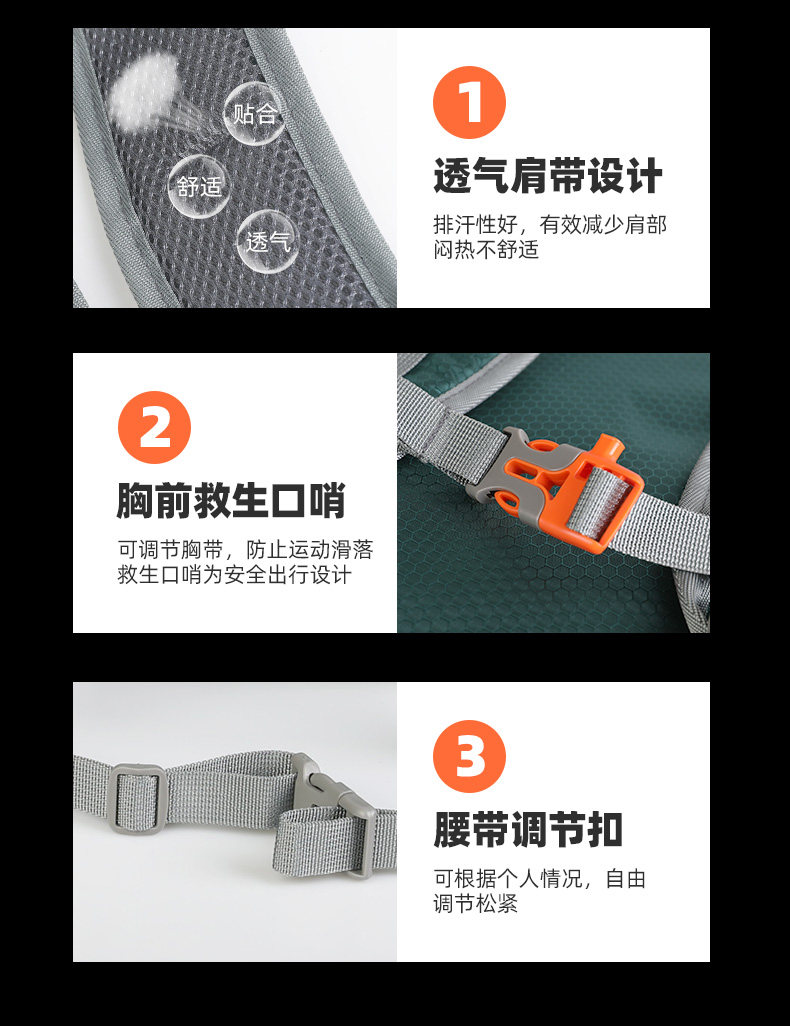 贴合

舒适

透气

1

透气肩带设计

排汗性好，有效减少肩部闷热不舒适

2

胸前救生口哨

可调节胸带，防止运动滑落救生口哨为安全出行设计

3

腰带调节扣

可根据个人情况，自由调节松紧