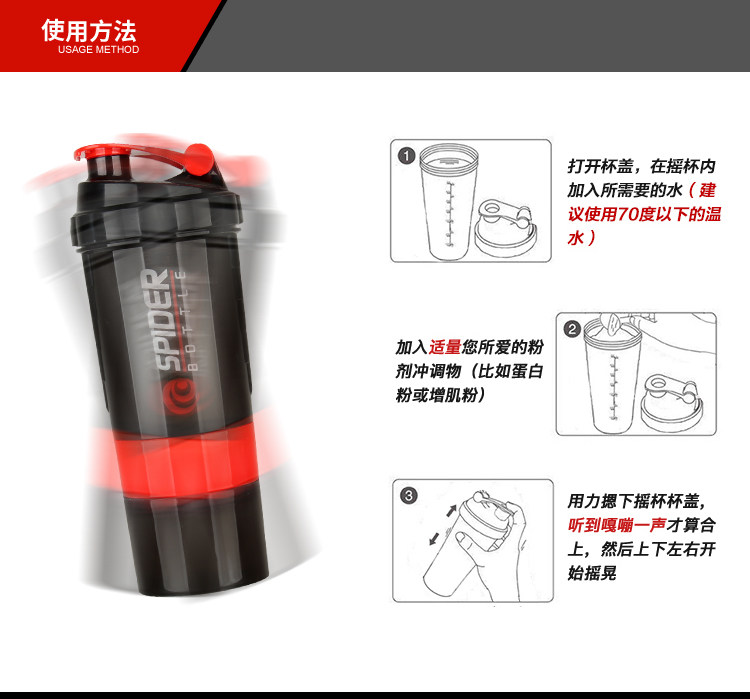 使用方法
USAGE METHOD

SPIDER
BOTTLE

1

打开杯盖，在摇杯内加入所需要的水（建议使用70度以下的温水）

2

加入适量您所爱的粉剂冲调物（比如蛋白粉或增肌粉）

3

用力摁下摇杯杯盖，听到嘎嘣一声才算合上，然后上下左右开始摇晃