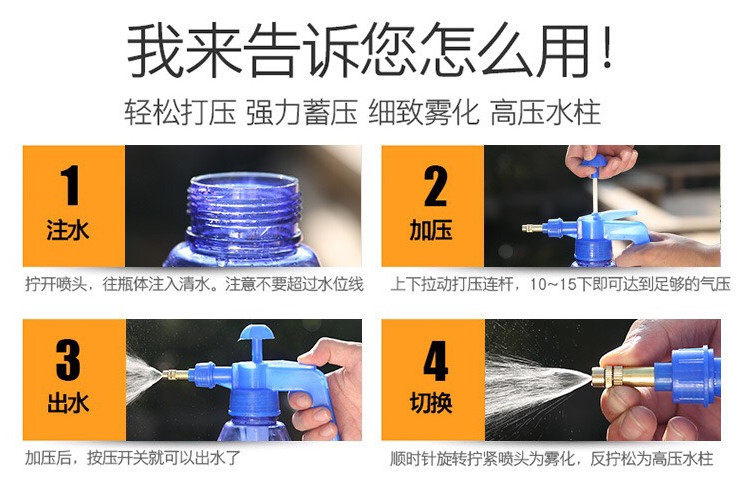 我来告诉您怎么用！

轻松打压 强力蓄压 细致雾化 高压水柱

1
注水

拧开喷头，往瓶体注入清水。注意不要超过水位线

2
加压

上下拉动打压连杆，10~15下即可达到足够的气压

3
出水

加压后，按压开关就可以出水了

4
切换

顺时针旋转拧紧喷头为雾化，反拧松为高压水柱