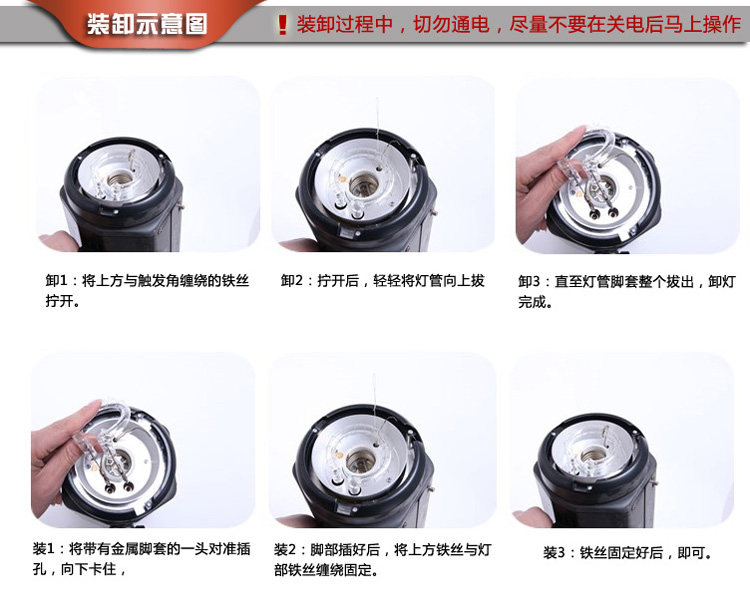 装卸示意图

! 装卸过程中，切勿通电，尽量不要在关电后马上操作

卸1：将上方与触发角缠绕的铁丝拧开。

卸2：拧开后，轻轻将灯管向上拔

卸3：直至灯管脚套整个拔出，卸灯完成。

装1：将带有金属脚套的一头对准插孔，向下卡住，

装2：脚部插好后，将上方铁丝与灯部铁丝缠绕固定。

装3：铁丝固定好后，即可。